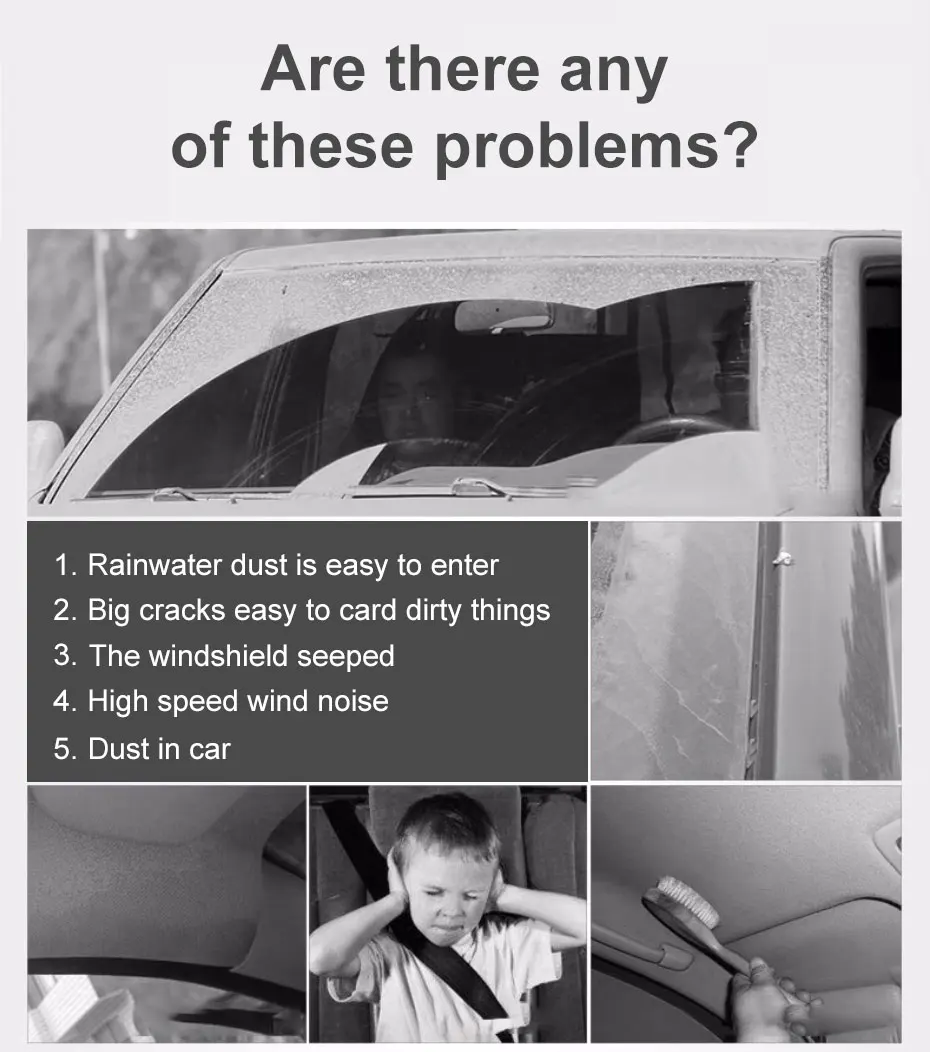 Are there any of these problems?

1. Rainwater dust is easy to enter
2. Big cracks easy to card dirty things
3. The windshield seeped
4. High speed wind noise
5. Dust in car