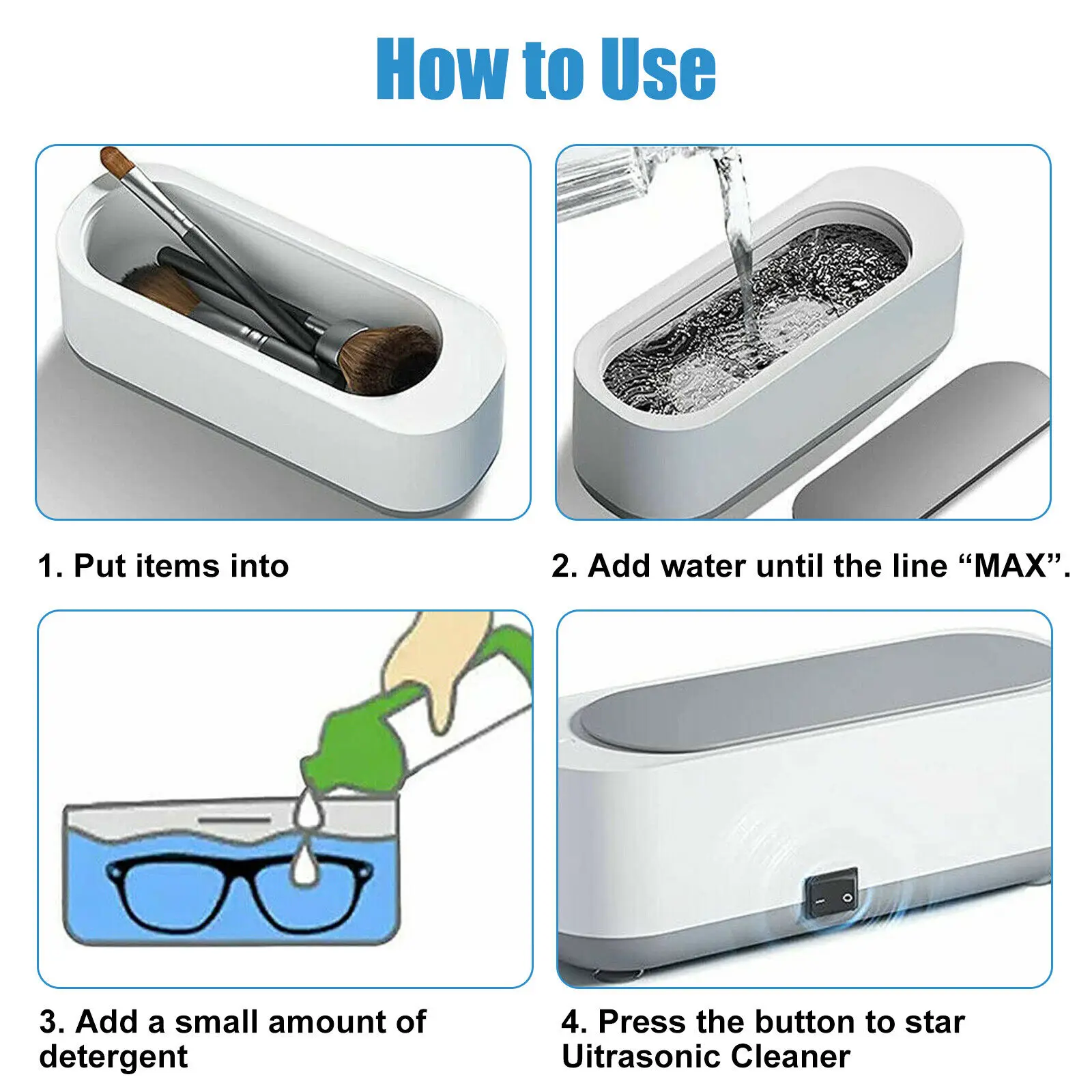 How to Use

1. Put items into

2. Add water until the line “MAX”.

3. Add a small amount of detergent

4. Press the button to star Uitrasonic Cleaner