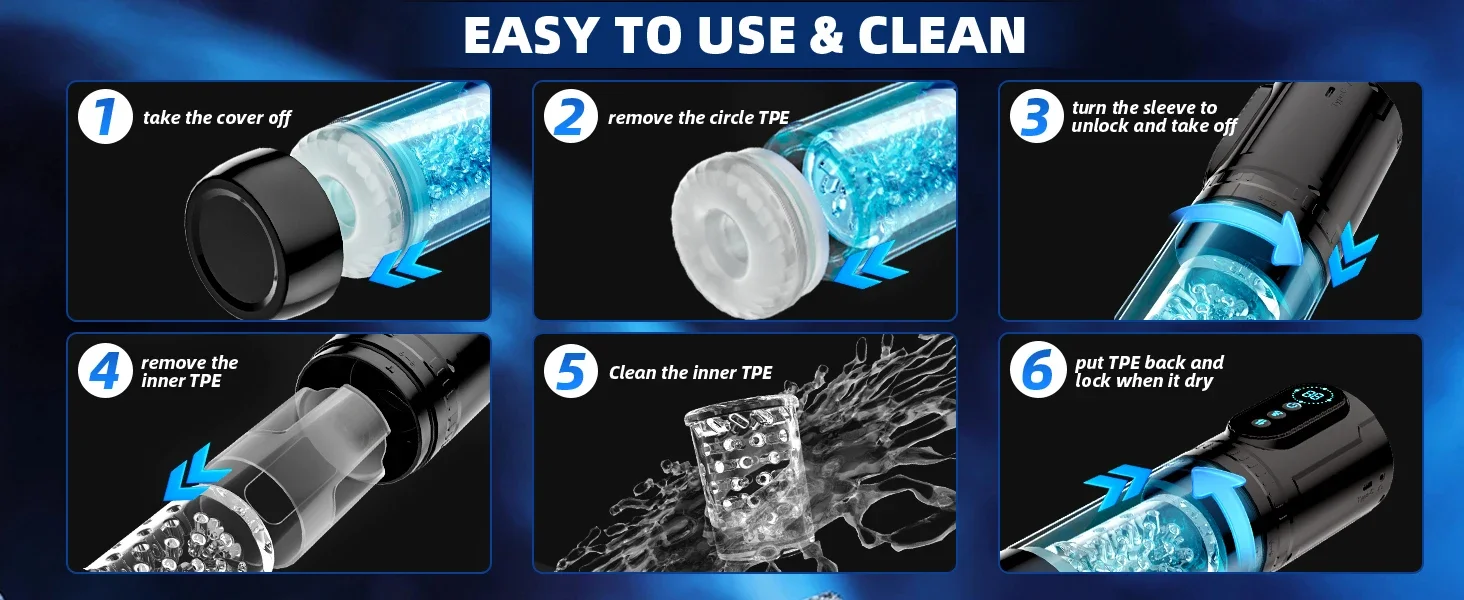 EASY TO USE & CLEAN

1 take the cover off

2 remove the circle TPE

3 turn the sleeve to unlock and take off

4 remove the inner TPE

5 Clean the inner TPE

6 put TPE back and lock when it dry