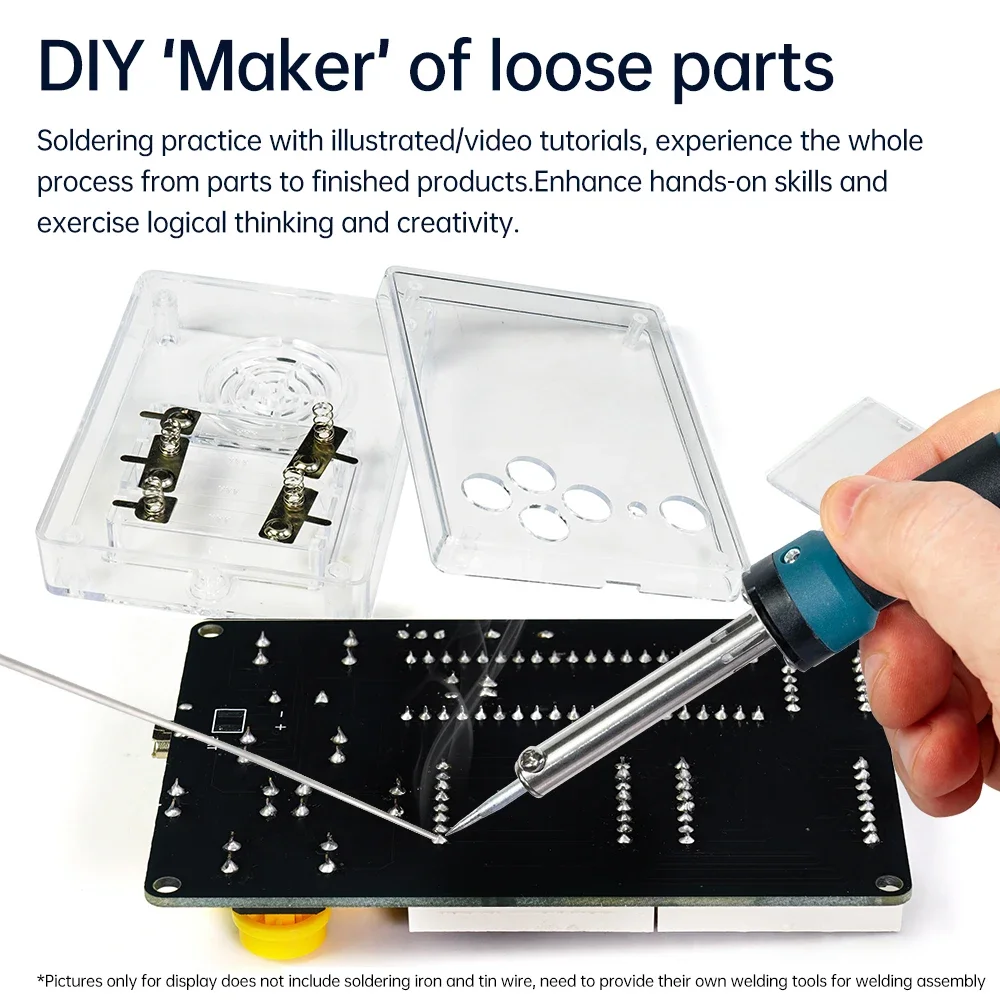 DIY 'Maker' of loose parts

Soldering practice with illustrated/video tutorials, experience the whole process from parts to finished products.Enhance hands-on skills and exercise logical thinking and creativity.

*Pictures only for display does not include soldering iron and tin wire, need to provide their own welding tools for welding assembly