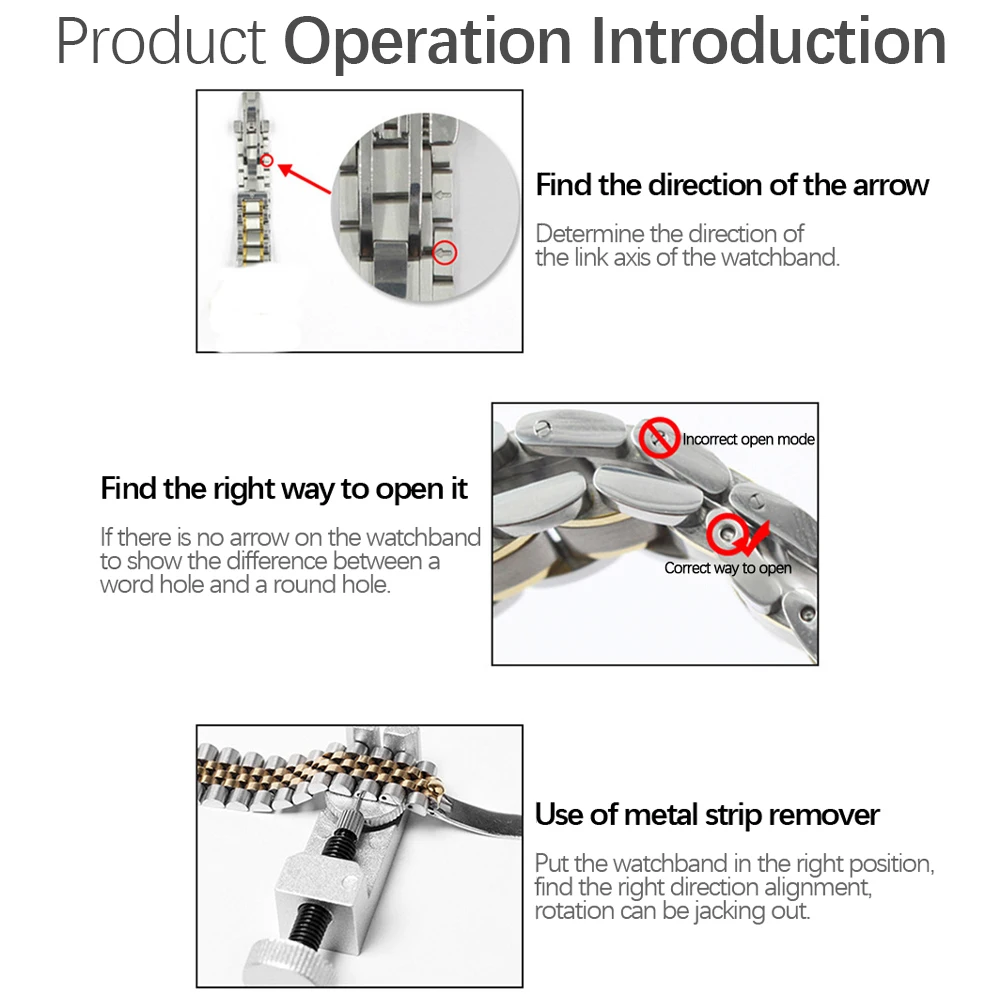 Product Operation Introduction

Find the direction of the arrow

Determine the direction of the link axis of the watchband.

Find the right way to open it

If there is no arrow on the watchband to show the difference between a word hole and a round hole.

Incorrect open mode

Correct way to open

Use of metal strip remover

Put the watchband in the right position, find the right direction alignment, rotation can be jacking out.