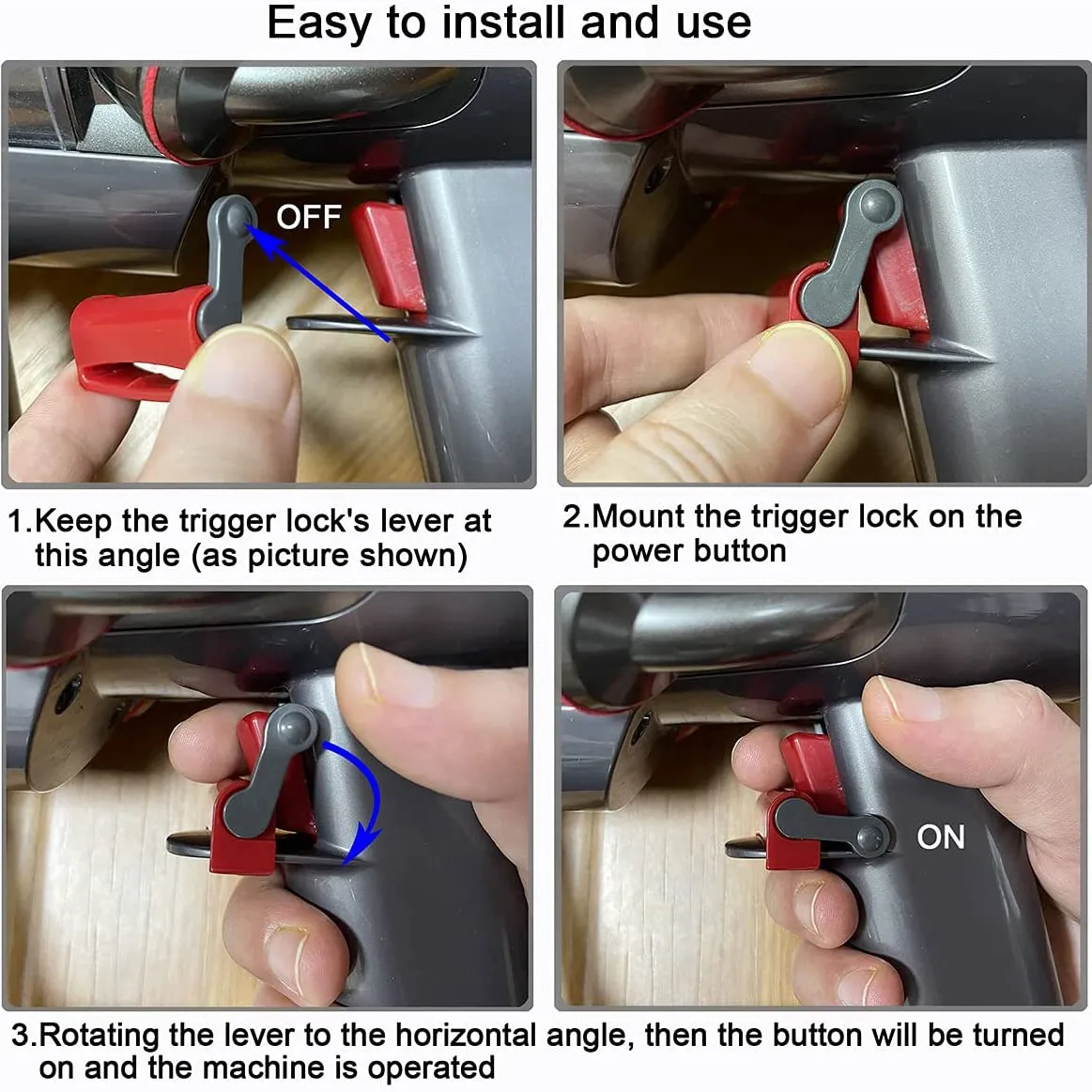 Easy to install and use

OFF

1.Keep the trigger lock's lever at this angle (as picture shown)

2.Mount the trigger lock on the power button

ON

3.Rotating the lever to the horizontal angle, then the button will be turned on and the machine is operated