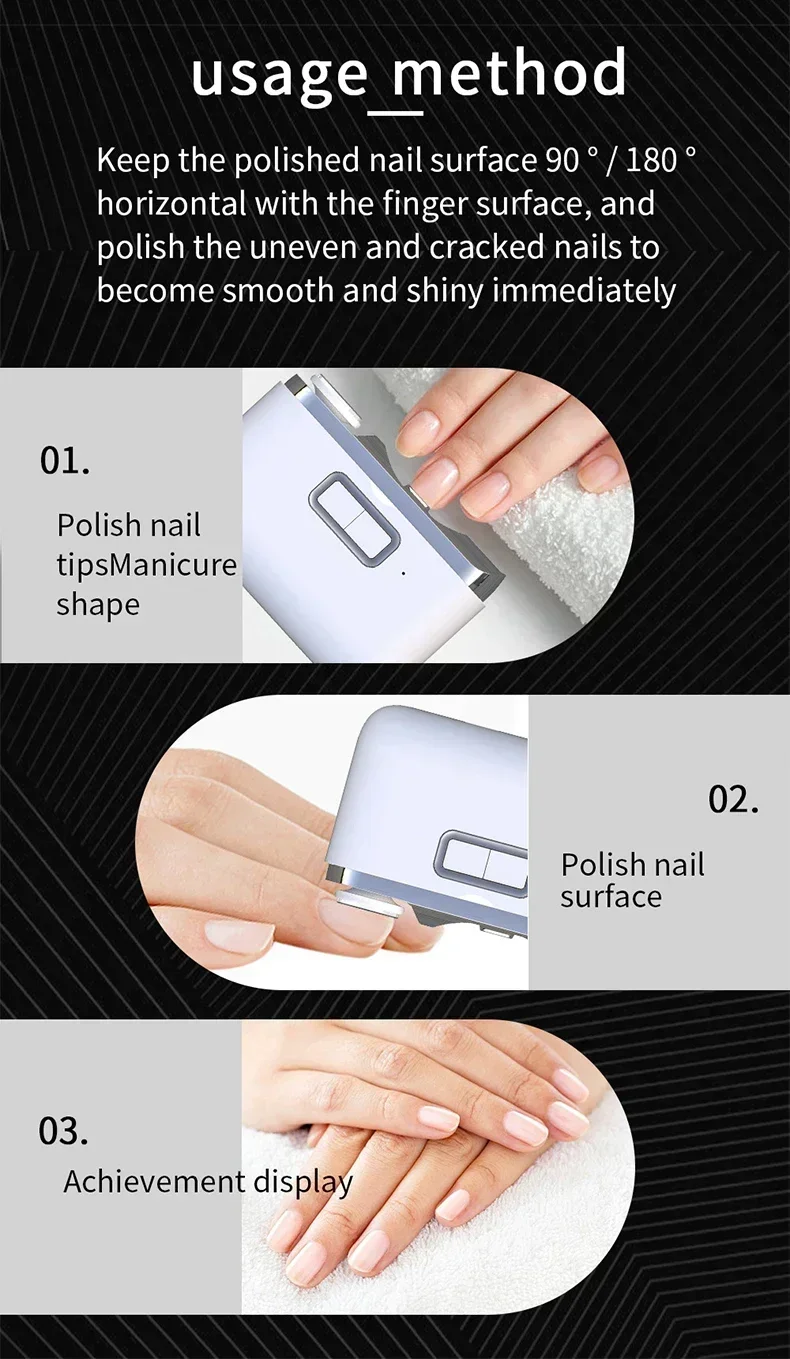 usage_method

Keep the polished nail surface 90 ° / 180 ° horizontal with the finger surface, and polish the uneven and cracked nails to become smooth and shiny immediately

01.

Polish nail tipsManicure shape

02.

Polish nail surface

03.

Achievement display