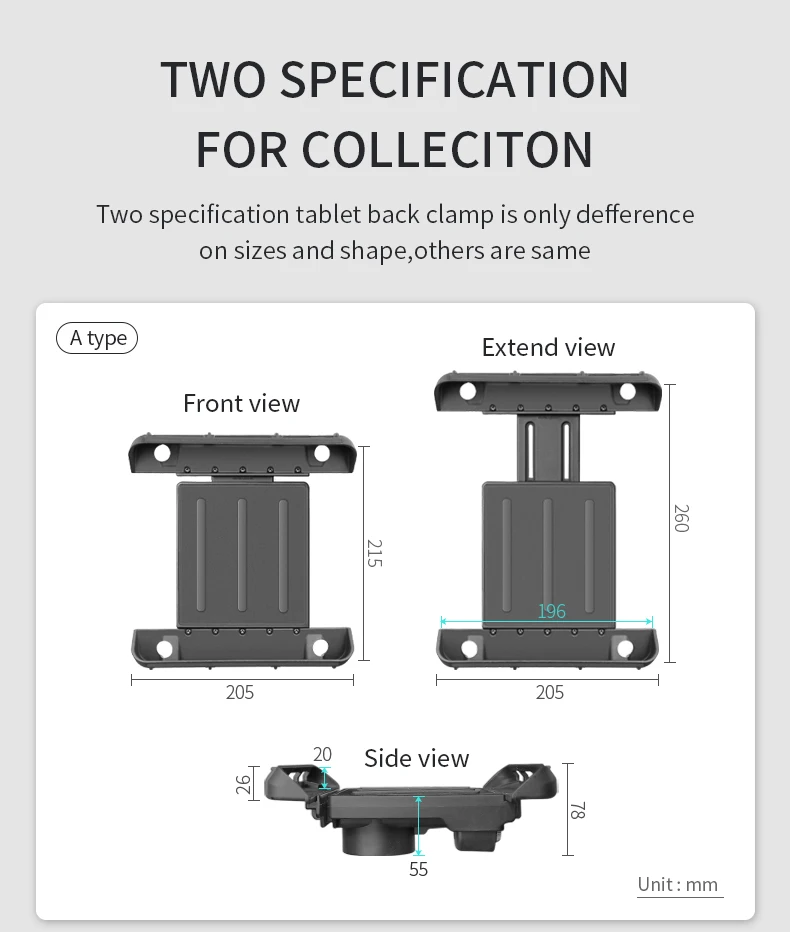 TWO SPECIFICATION FOR COLLECITON

Two specification tablet back clamp is only defference on sizes and shape,others are same

A type

Front view

215

205

Extend view

260

196

205

Side view

20

26

78

55

Unit : mm