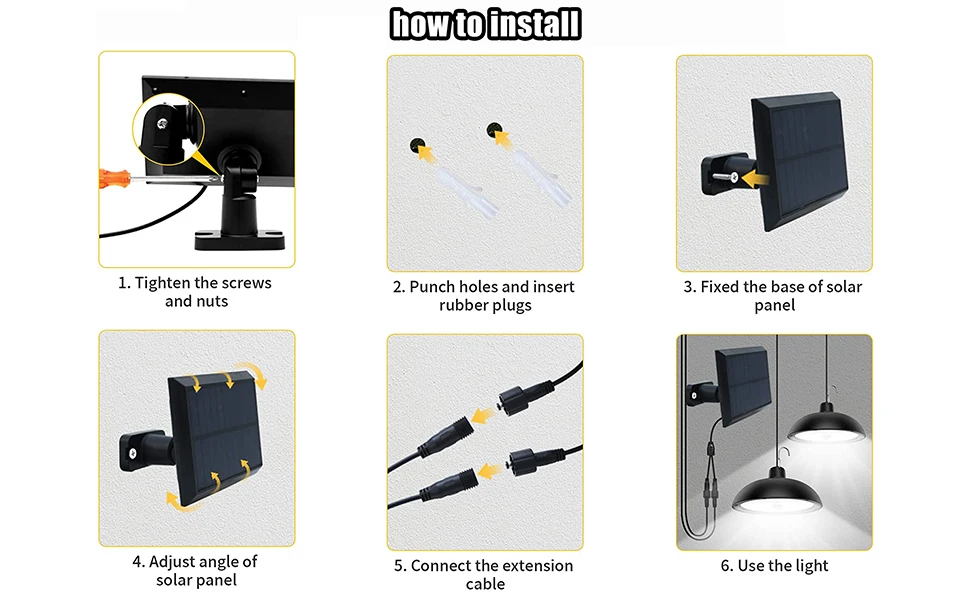 how to install

1. Tighten the screws and nuts

2. Punch holes and insert rubber plugs

3. Fixed the base of solar panel

4. Adjust angle of solar panel

5. Connect the extension cable

6. Use the light