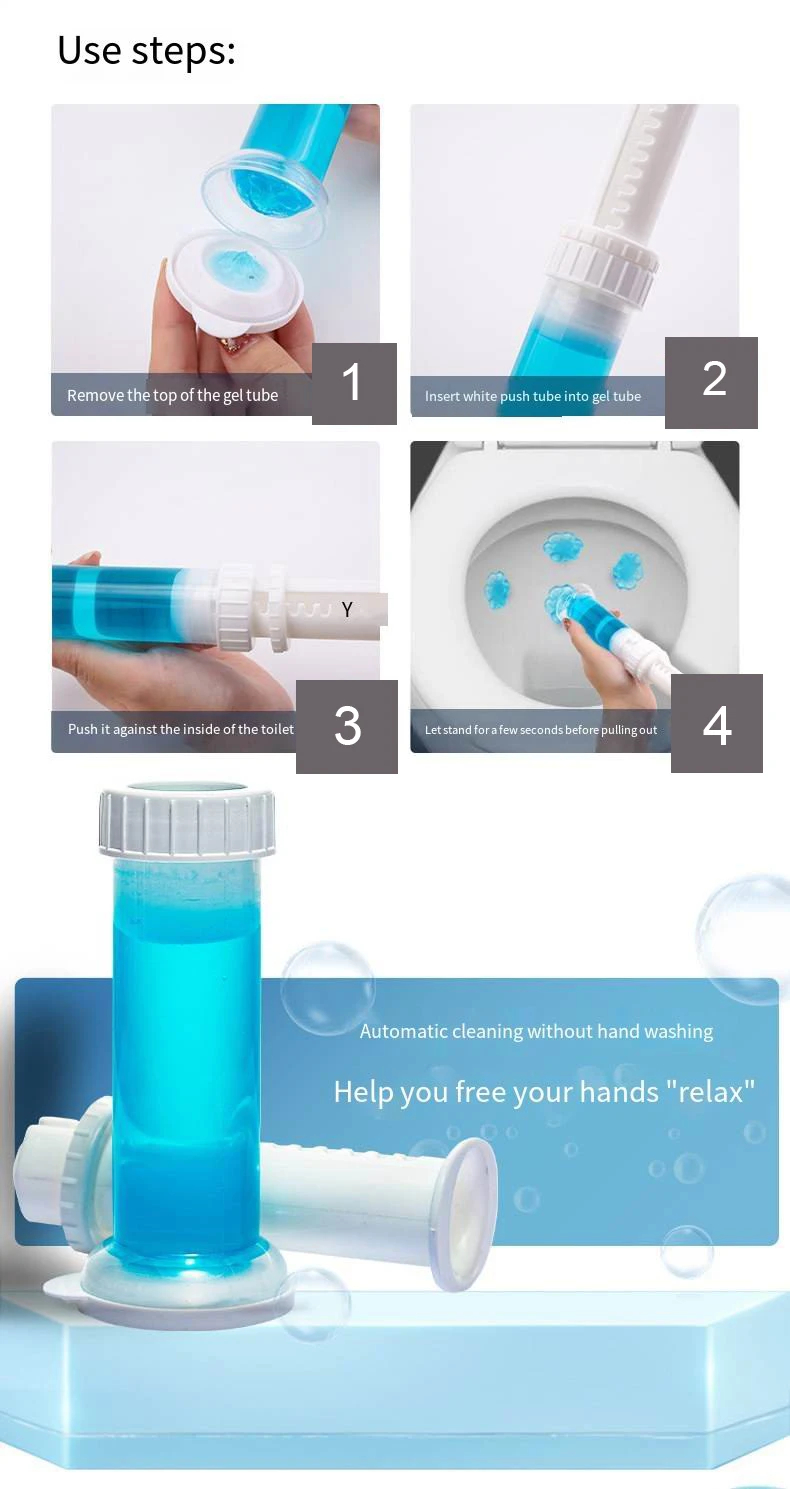 Use steps:

Remove the top of the gel tube

1

Insert white push tube into gel tube

2

Y

Push it against the inside of the toilet

3

Let stand for a few seconds before pulling out

4

Automatic cleaning without hand washing

Help you free your hands "relax"