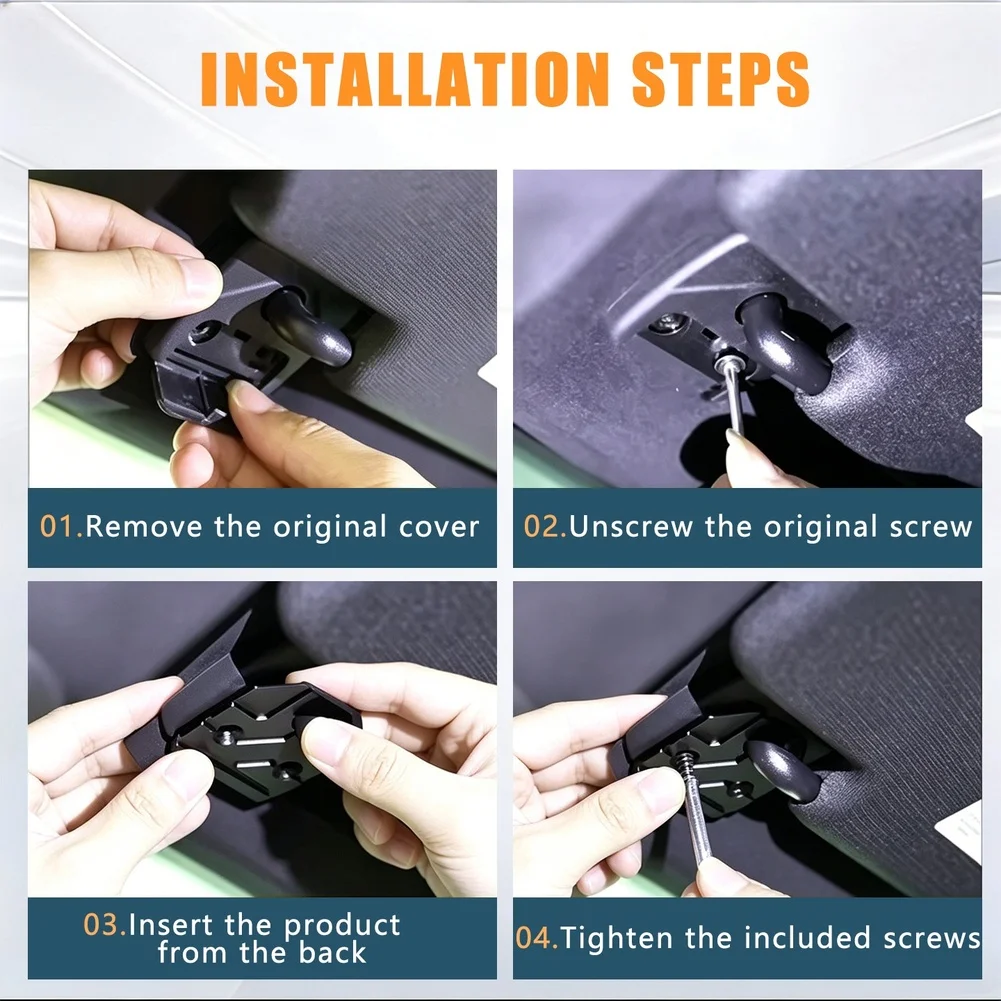 INSTALLATION STEPS

01.Remove the original cover

02.Unscrew the original screw

03.Insert the product from the back

04.Tighten the included screws