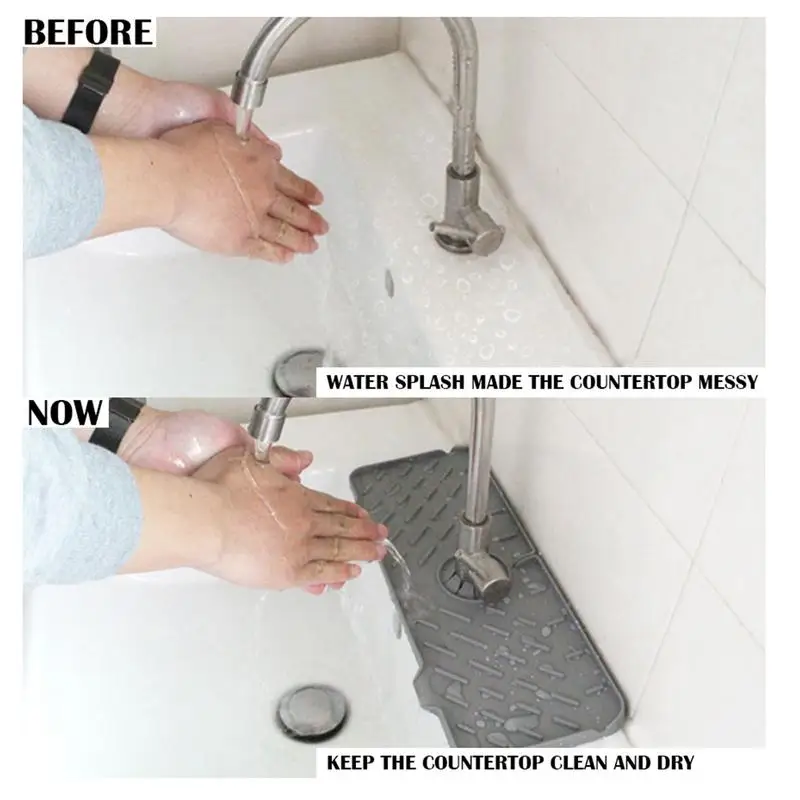 BEFORE

WATER SPLASH MADE THE COUNTERTOP MESSY

NOW

KEEP THE COUNTERTOP CLEAN AND DRY