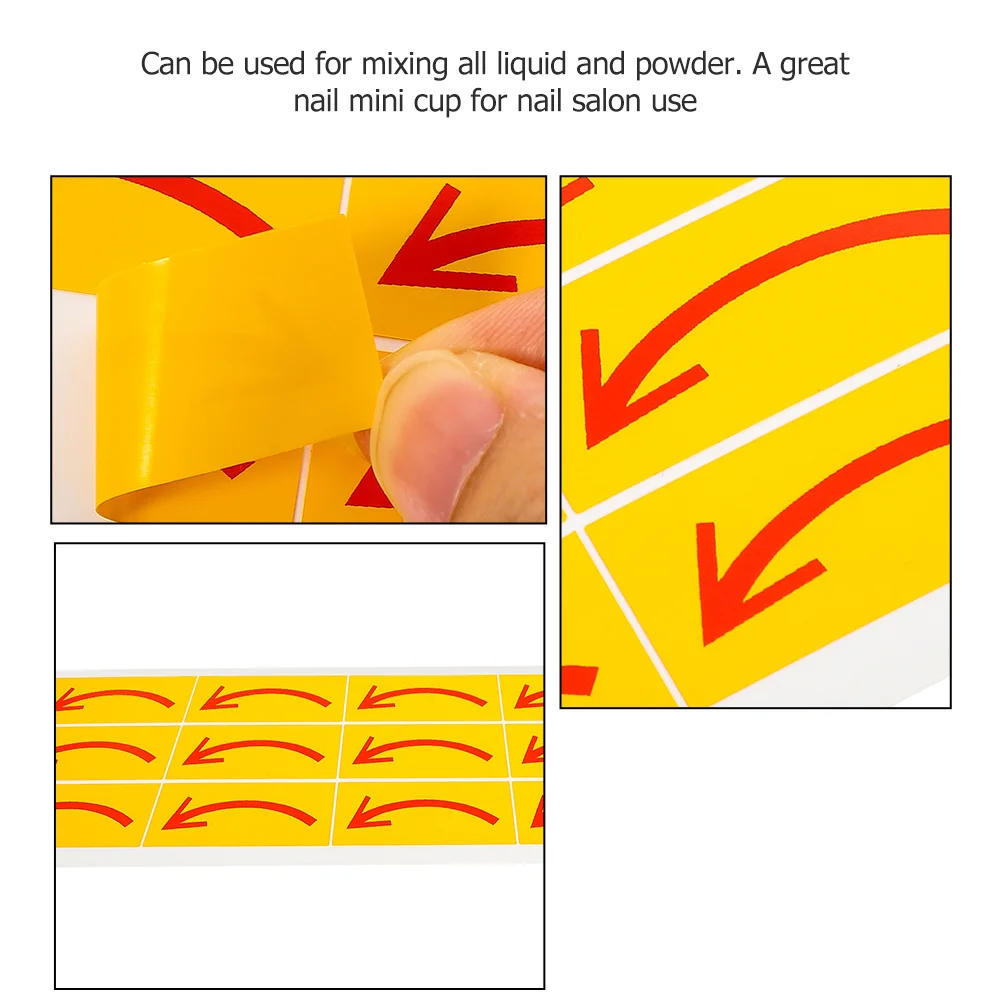 Can be used for mixing all liquid and powder. A great nail mini cup for nail salon use