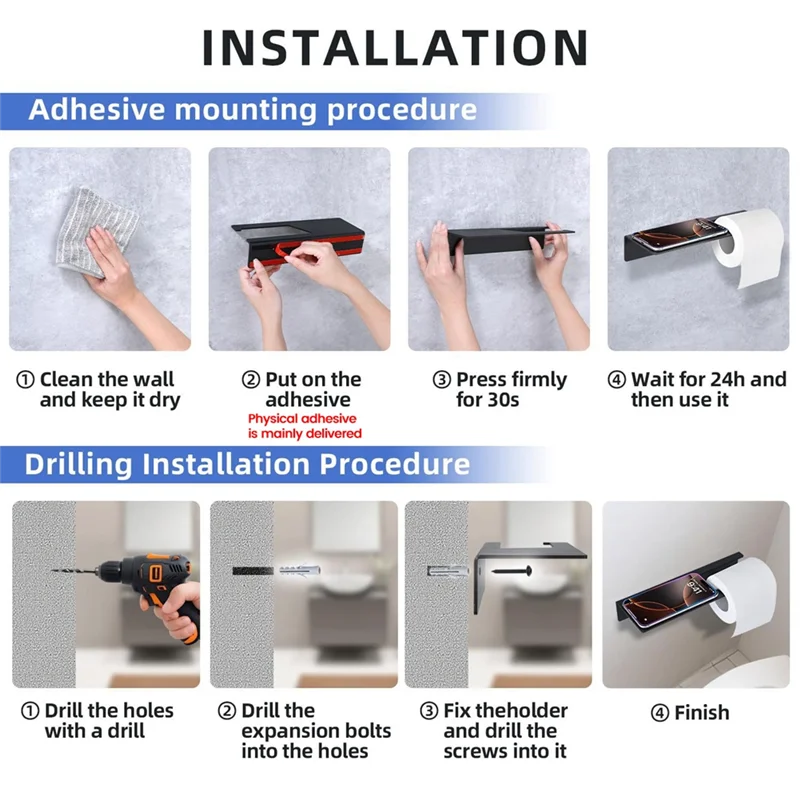 INSTALLATION

Adhesive mounting procedure

① Clean the wall and keep it dry

② Put on the adhesive
Physical adhesive is mainly delivered

③ Press firmly for 30s

④ Wait for 24h and then use it

Drilling Installation Procedure

① Drill the holes with a drill

② Drill the expansion bolts into the holes

③ Fix theholder and drill the screws into it

④ Finish