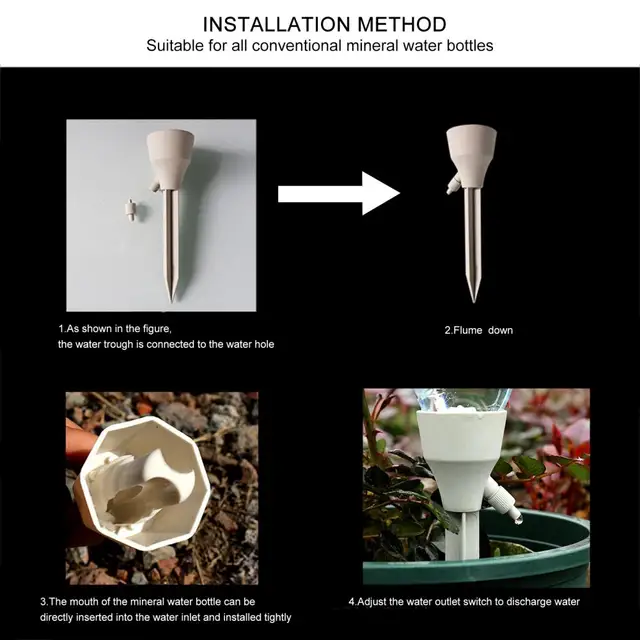 INSTALLATION METHOD
Suitable for all conventional mineral water bottles

1.As shown in the figure,
the water trough is connected to the water hole

2.Flume down

3.The mouth of the mineral water bottle can be directly inserted into the water inlet and installed tightly

4.Adjust the water outlet switch to discharge water