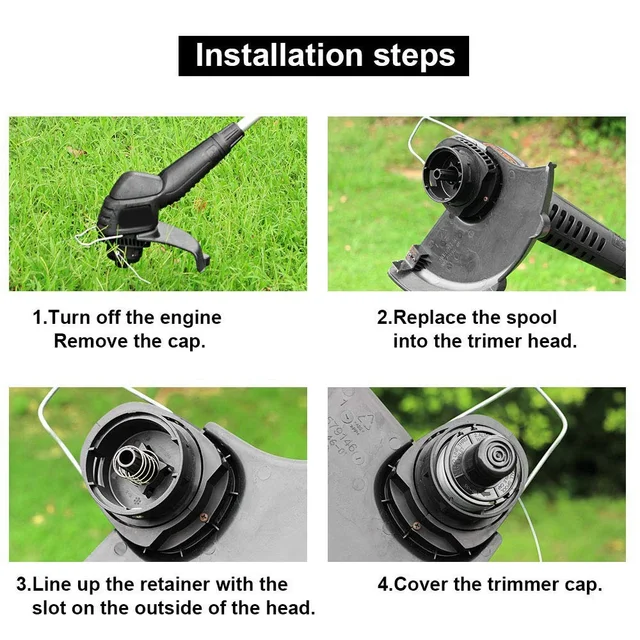 Installation steps

1.Turn off the engine
Remove the cap.

2.Replace the spool
into the trimer head.

3.Line up the retainer with the
slot on the outside of the head.

4.Cover the trimmer cap.