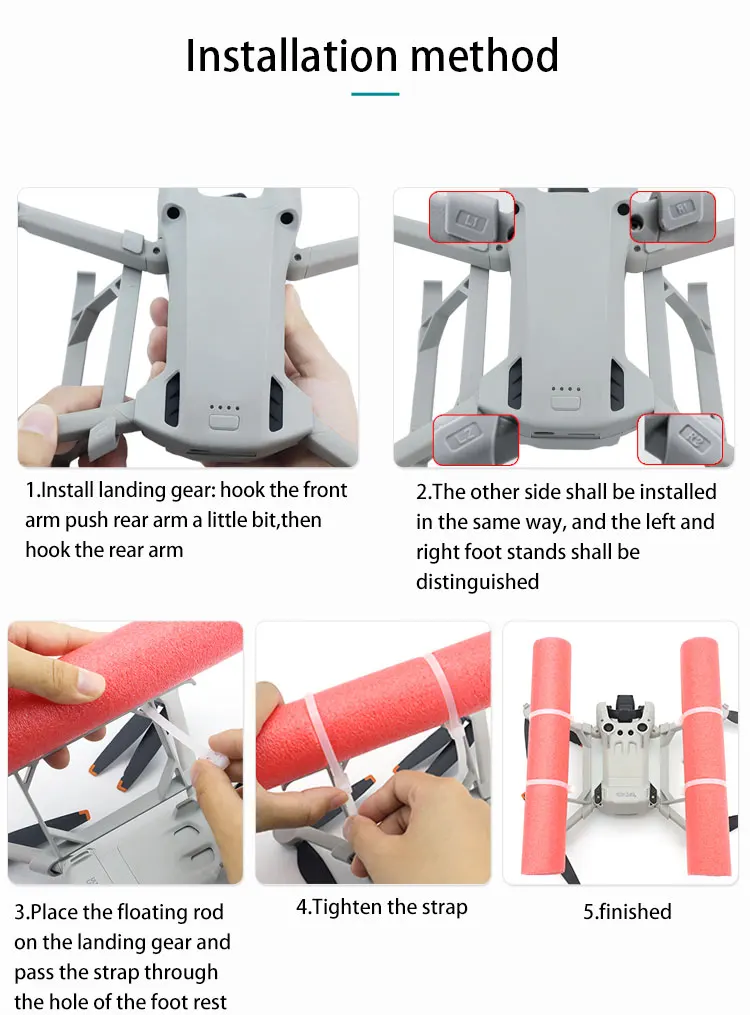 Installation method

L1

R1

L2

R2

1.Install landing gear: hook the front arm push rear arm a little bit,then hook the rear arm

2.The other side shall be installed in the same way, and the left and right foot stands shall be distinguished

3.Place the floating rod on the landing gear and pass the strap through the hole of the foot rest

4.Tighten the strap

5.finished