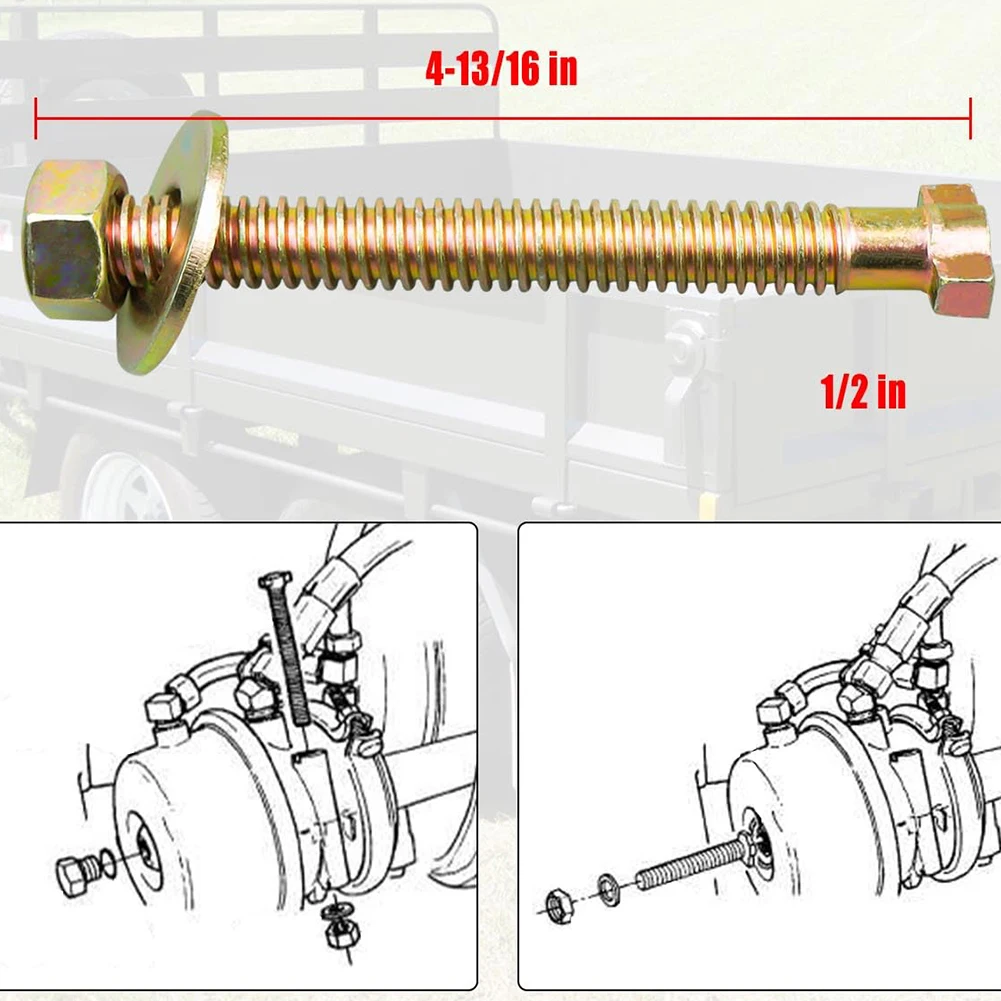 4-13/16 in

1/2 in