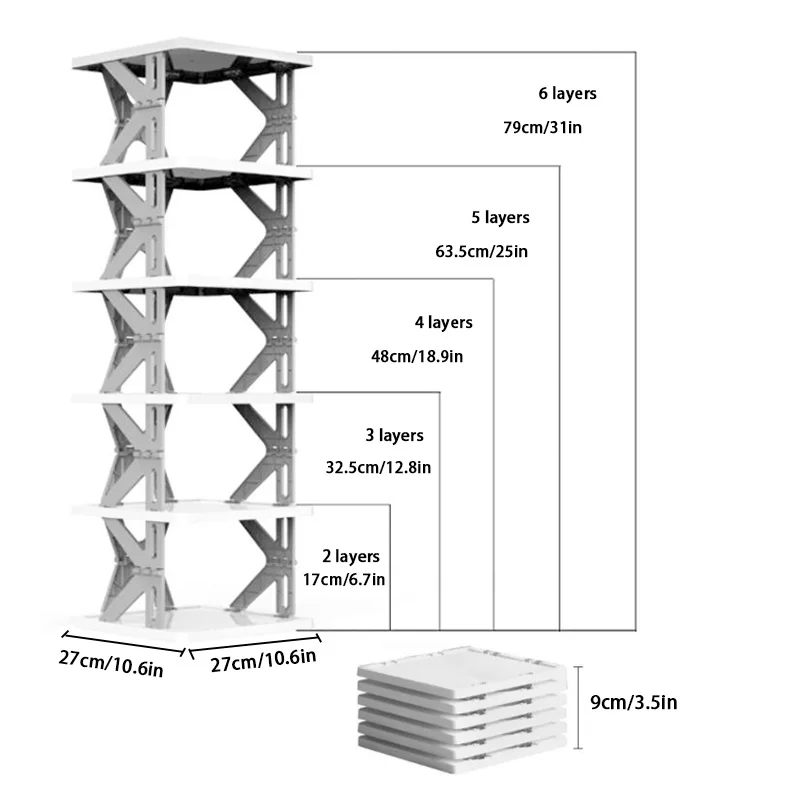 6 layers
79cm/31in

5 layers
63.5cm/25in

4 layers
48cm/18.9in

3 layers
32.5cm/12.8in

2 layers
17cm/6.7in

27cm/10.6in
27cm/10.6in

9cm/3.5in