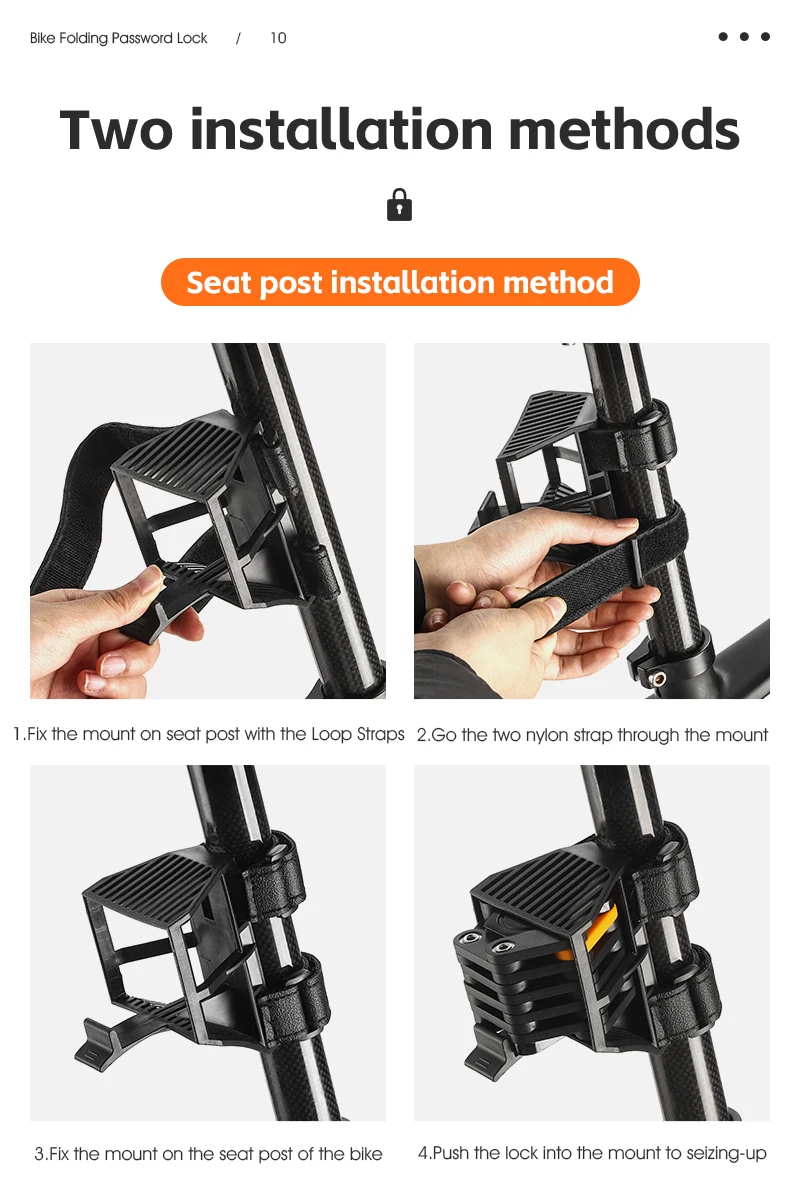 Bike Folding Password Lock / 10

Two installation methods

Seat post installation method

1.Fix the mount on seat post with the Loop Straps

2.Go the two nylon strap through the mount

3.Fix the mount on the seat post of the bike

4.Push the lock into the mount to seizing-up