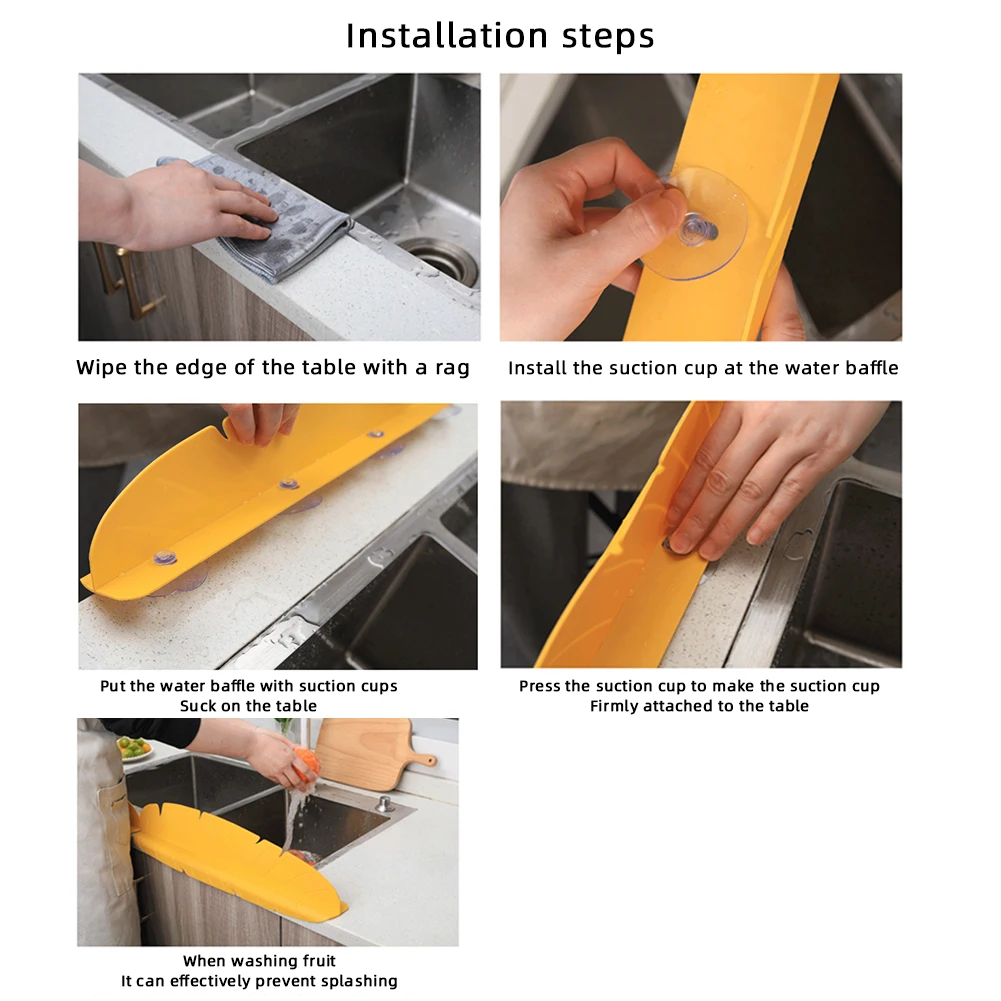 Installation steps

Wipe the edge of the table with a rag

Install the suction cup at the water baffle

Put the water baffle with suction cups
Suck on the table

Press the suction cup to make the suction cup
Firmly attached to the table

When washing fruit
It can effectively prevent splashing