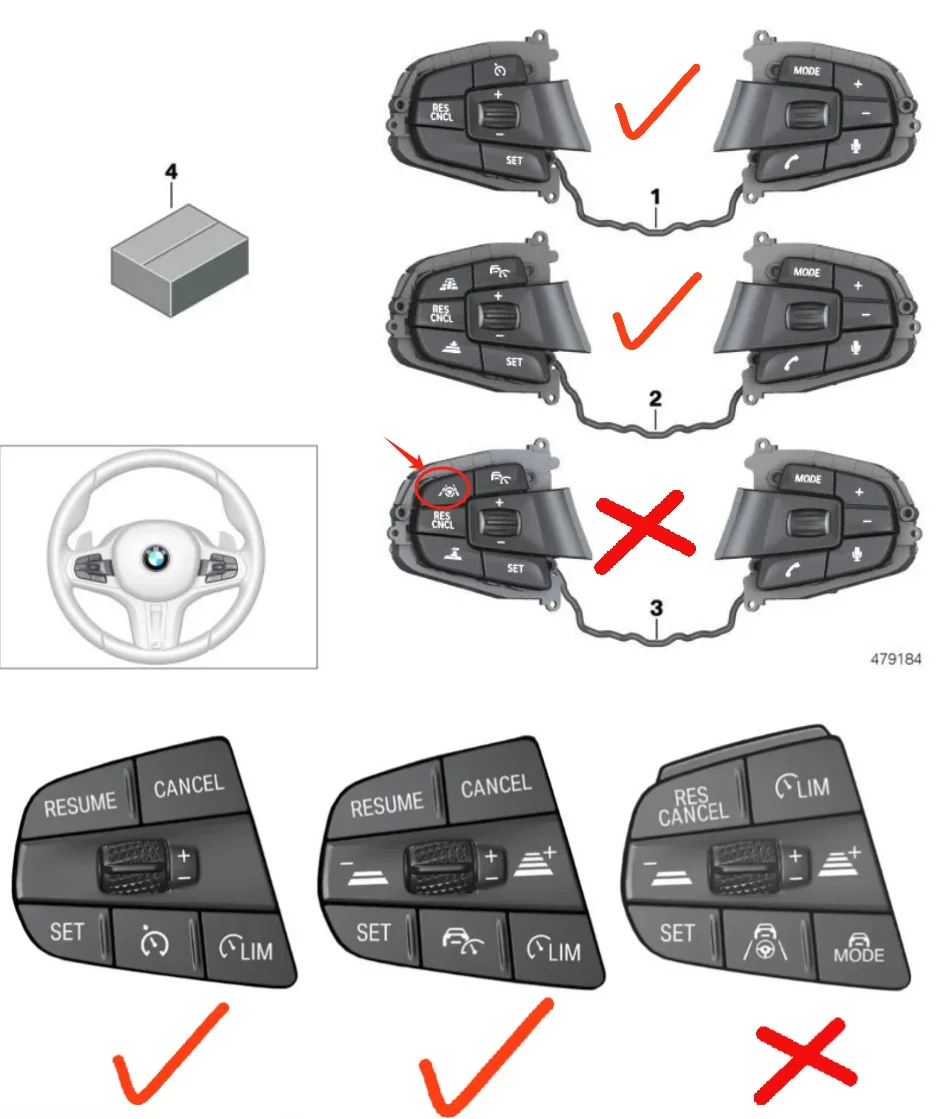 4

RES CNCL
+
−
SET
MODE
+
−
1

RES CNCL
+
−
SET
MODE
+
−
2

RES CNCL
+
−
SET
MODE
+
−
3

479184

RESUME
CANCEL
+
−
SET
LIM

RESUME
CANCEL
−
+
−
+
SET
LIM

RES CANCEL
LIM
−
+
−
+
SET
MODE