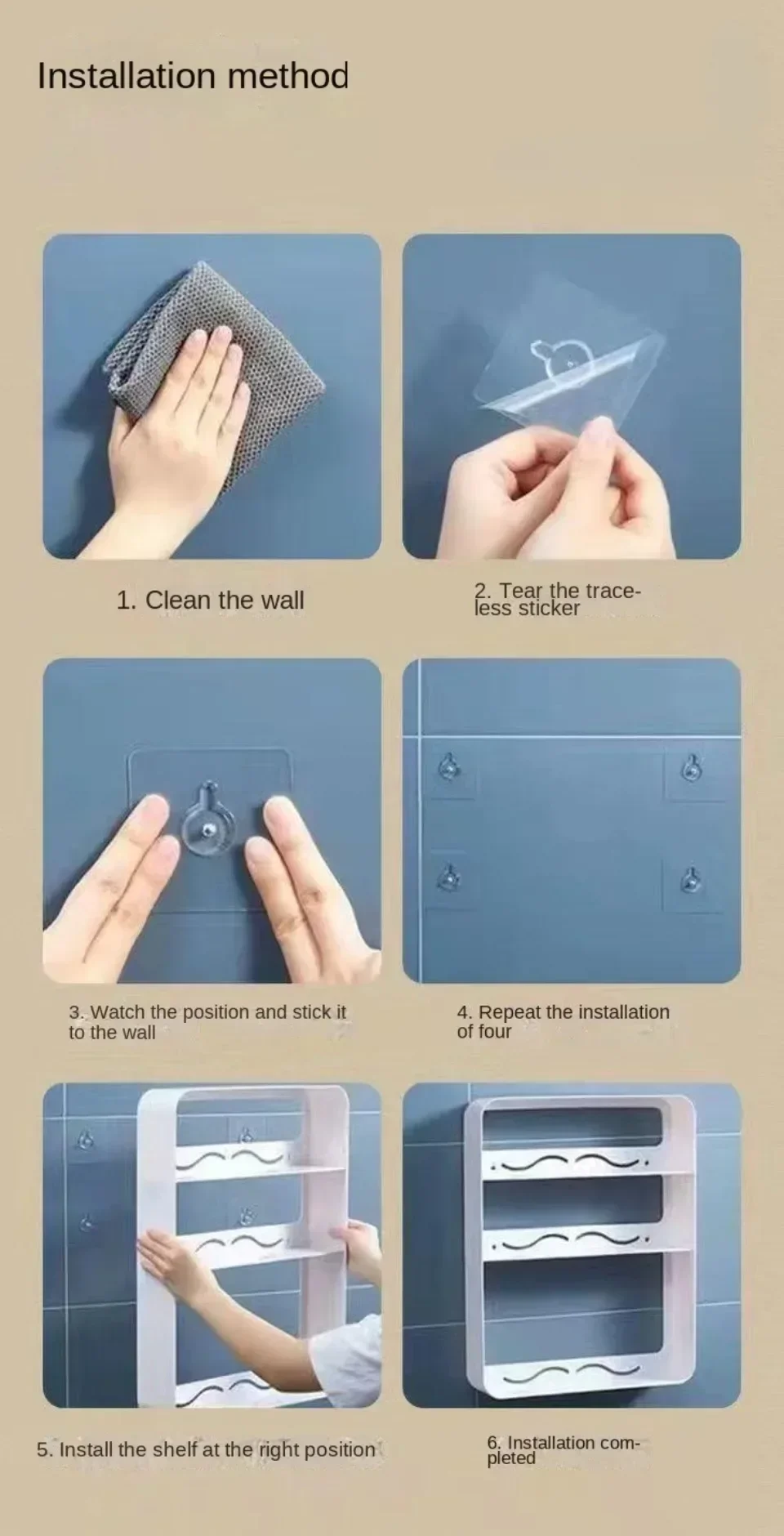 Installation method

1. Clean the wall

2. Tear the traceless sticker

3. Watch the position and stick it to the wall

4. Repeat the installation of four

5. Install the shelf at the right position

6. Installation completed