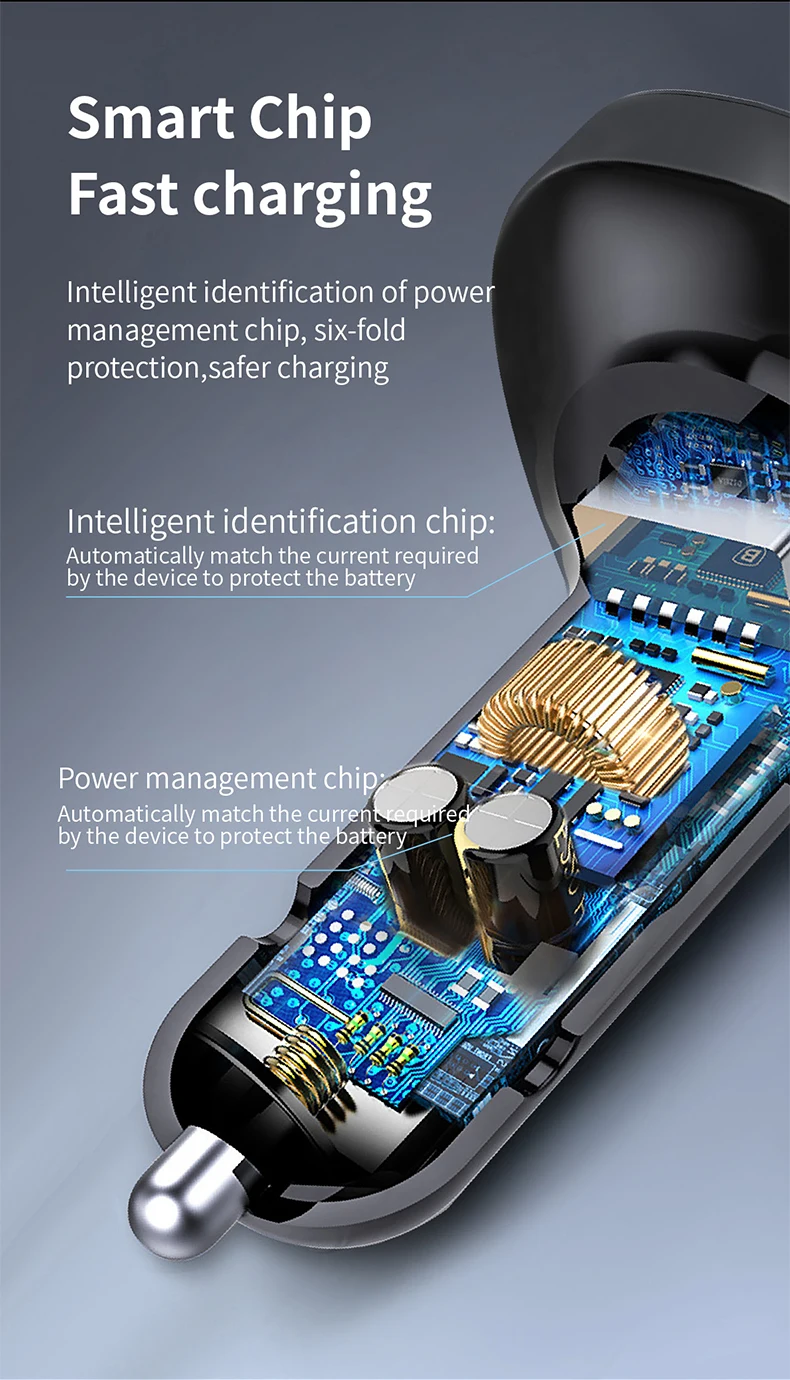 Smart Chip
Fast charging

Intelligent identification of power management chip, six-fold protection,safer charging

Intelligent identification chip:
Automatically match the current required by the device to protect the battery

Power management chip:
Automatically match the current required by the device to protect the battery