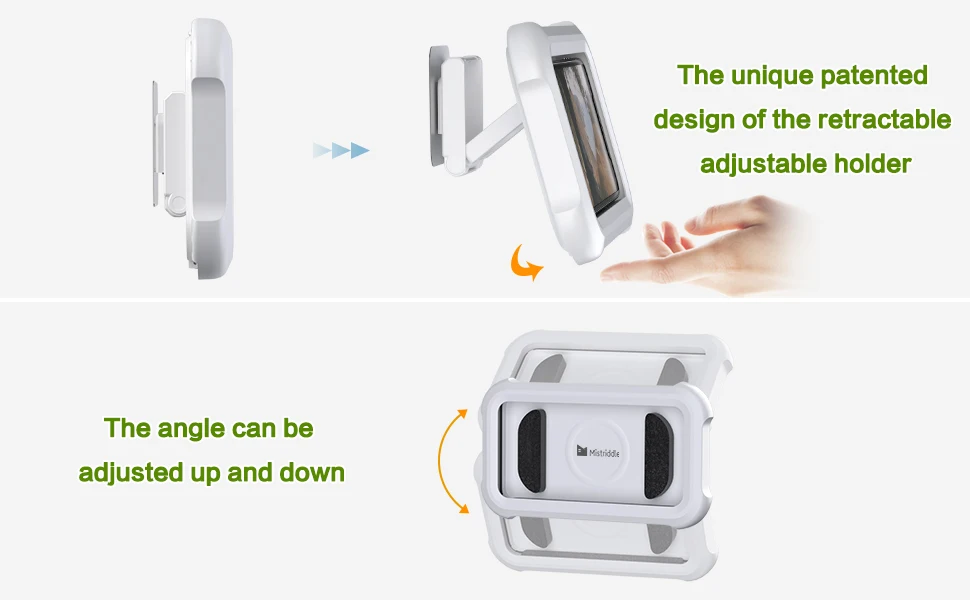 The unique patented design of the retractable adjustable holder

The angle can be adjusted up and down

Mistriddle