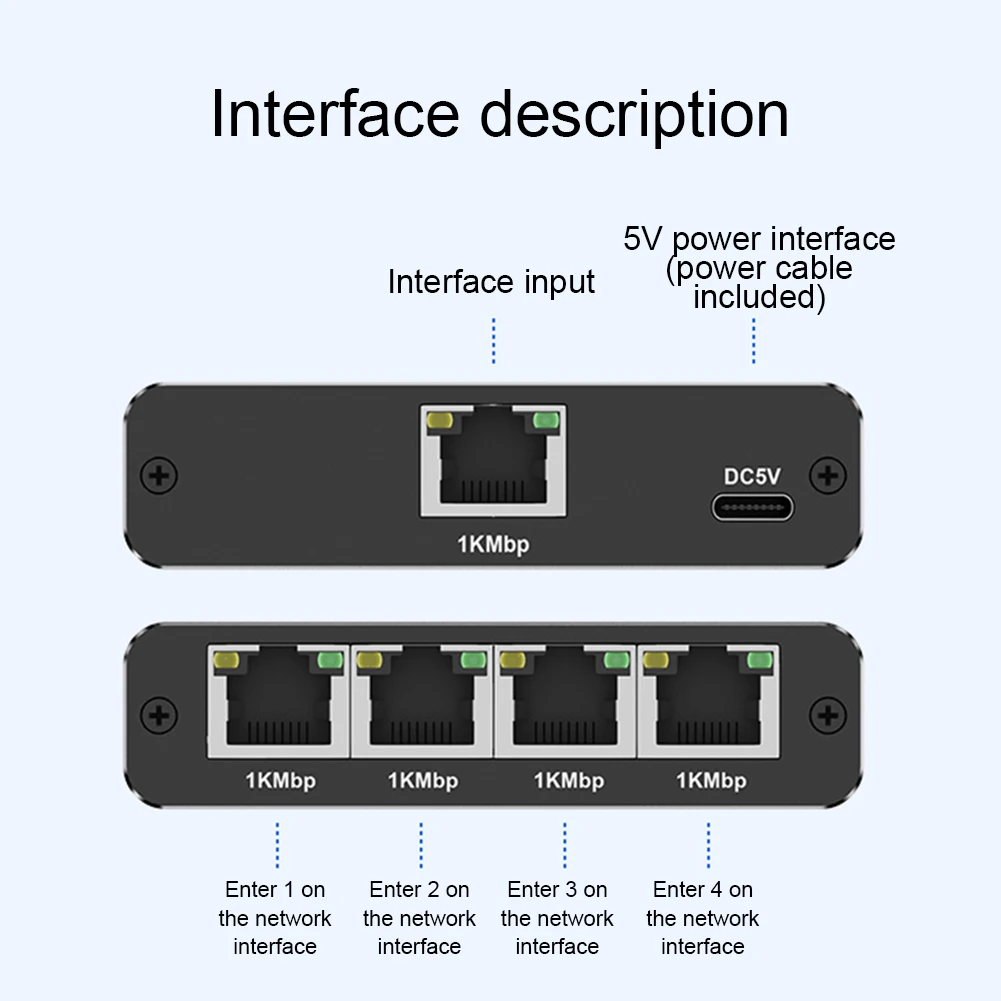 Interface description

Interface input

5V power interface (power cable included)

1KMbp

DC5V

1KMbp

1KMbp

1KMbp

1KMbp

Enter 1 on the network interface

Enter 2 on the network interface

Enter 3 on the network interface

Enter 4 on the network interface