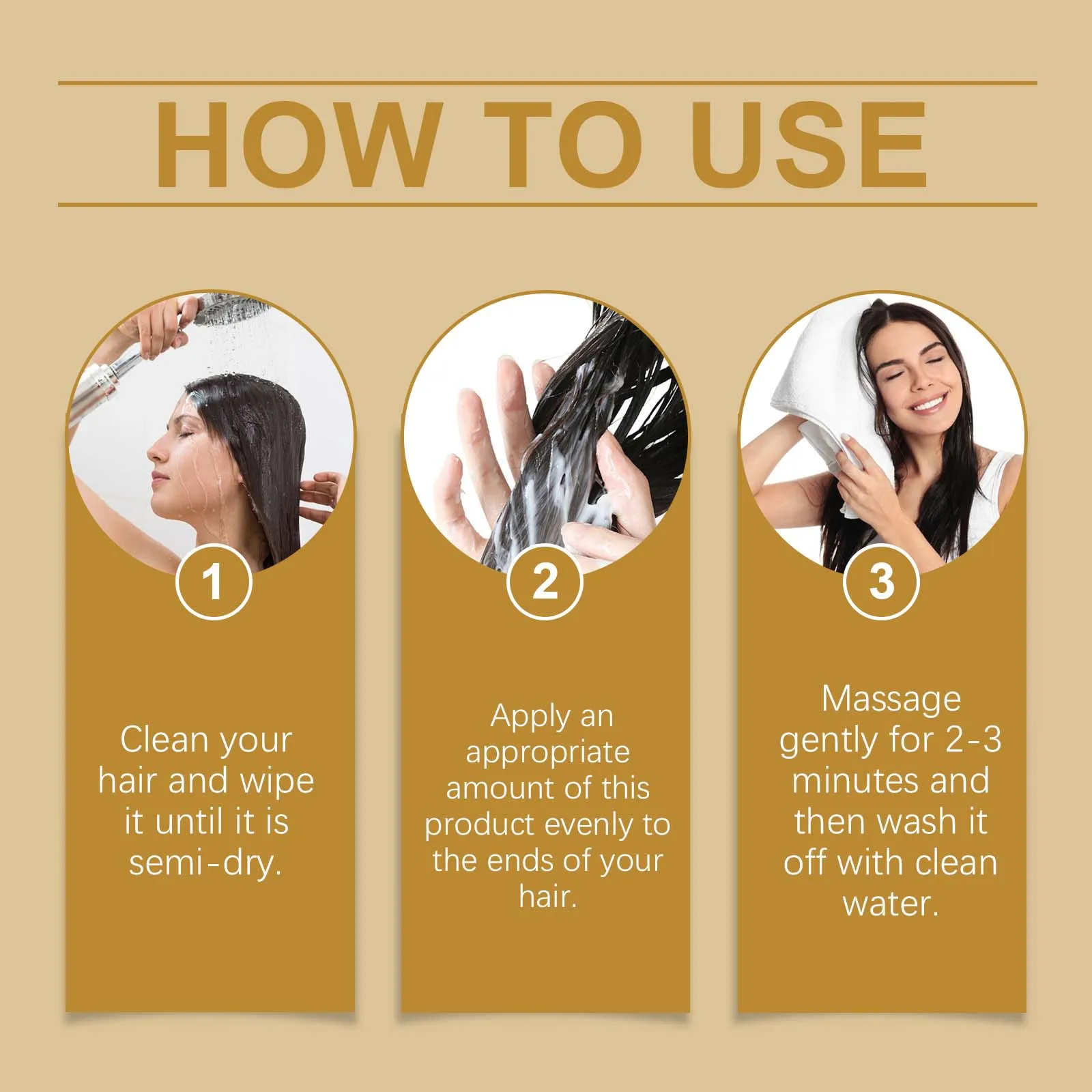 HOW TO USE

1

Clean your hair and wipe it until it is semi-dry.

2

Apply an appropriate amount of this product evenly to the ends of your hair.

3

Massage gently for 2-3 minutes and then wash it off with clean water.