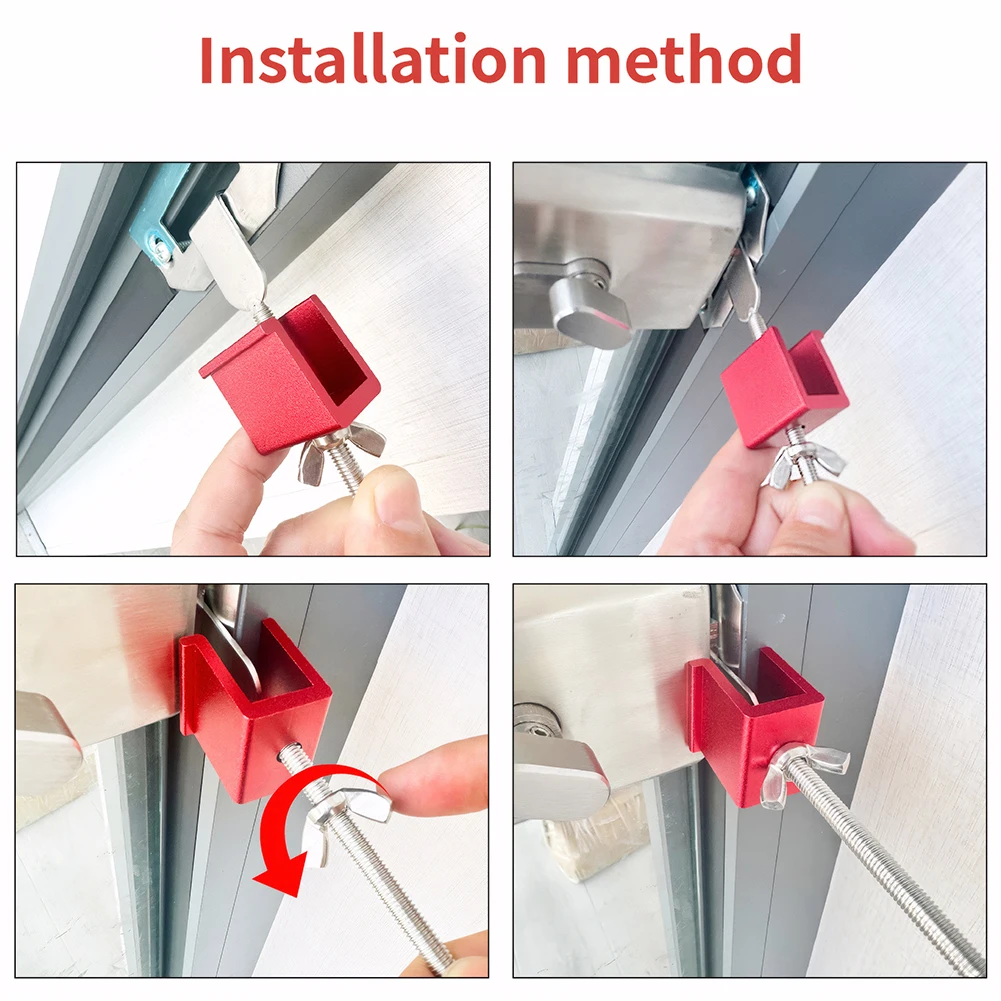 Installation method