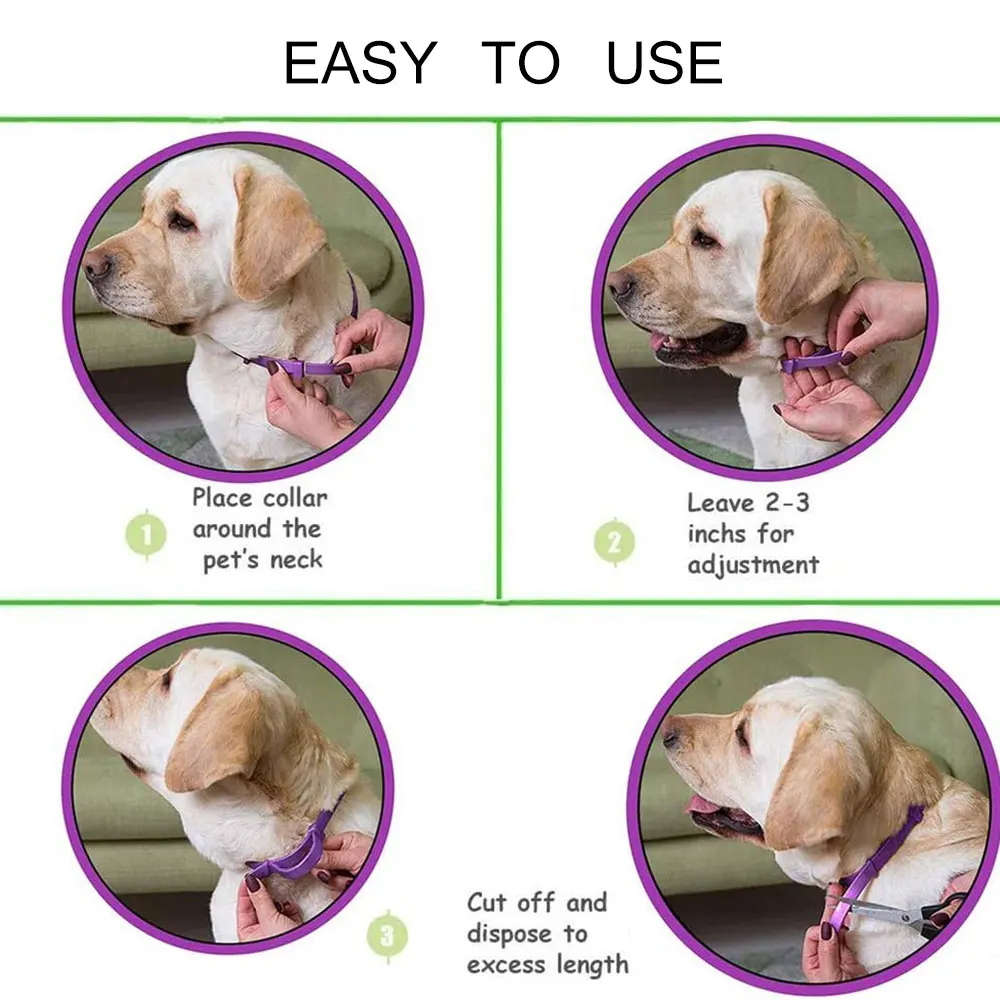 EASY TO USE

1 Place collar around the pet's neck

2 Leave 2-3 inchs for adjustment

3 Cut off and dispose to excess length