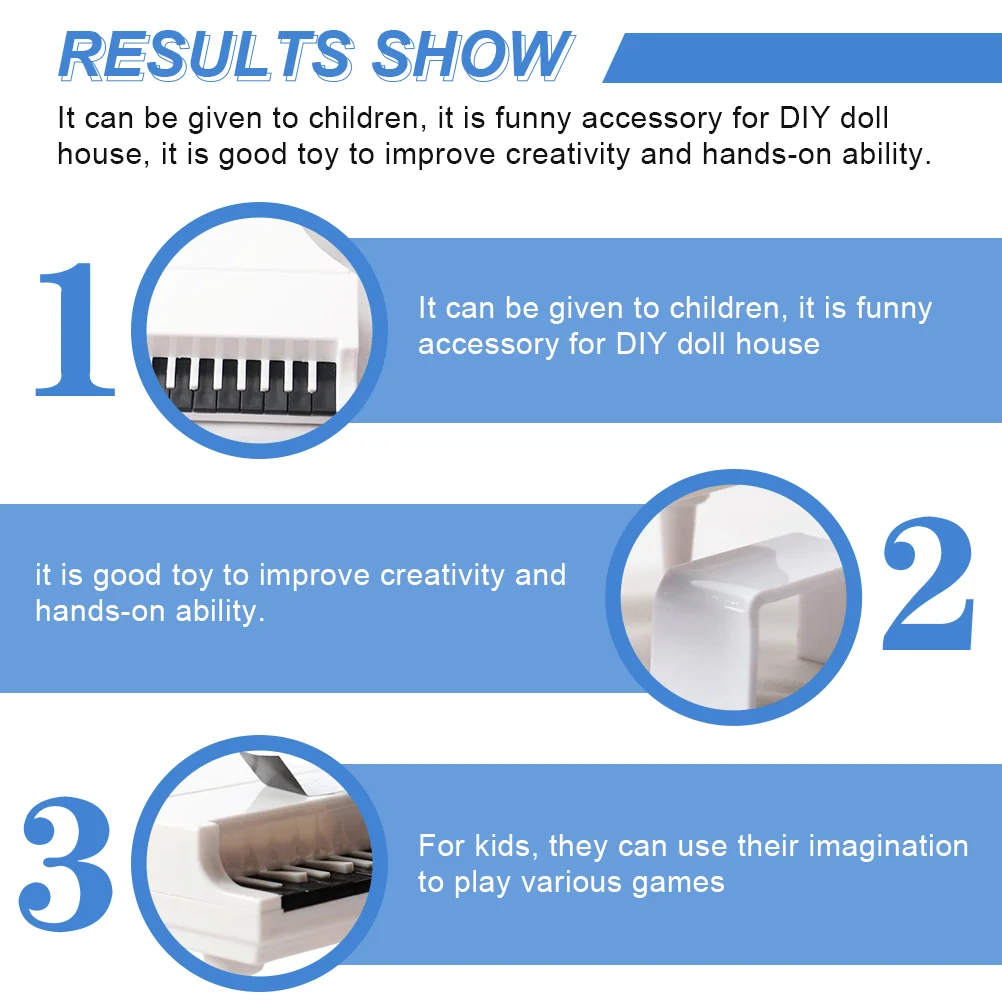 RESULTS SHOW

It can be given to children, it is funny accessory for DIY doll house, it is good toy to improve creativity and hands-on ability.

1

It can be given to children, it is funny accessory for DIY doll house

it is good toy to improve creativity and hands-on ability.

2

3

For kids, they can use their imagination to play various games