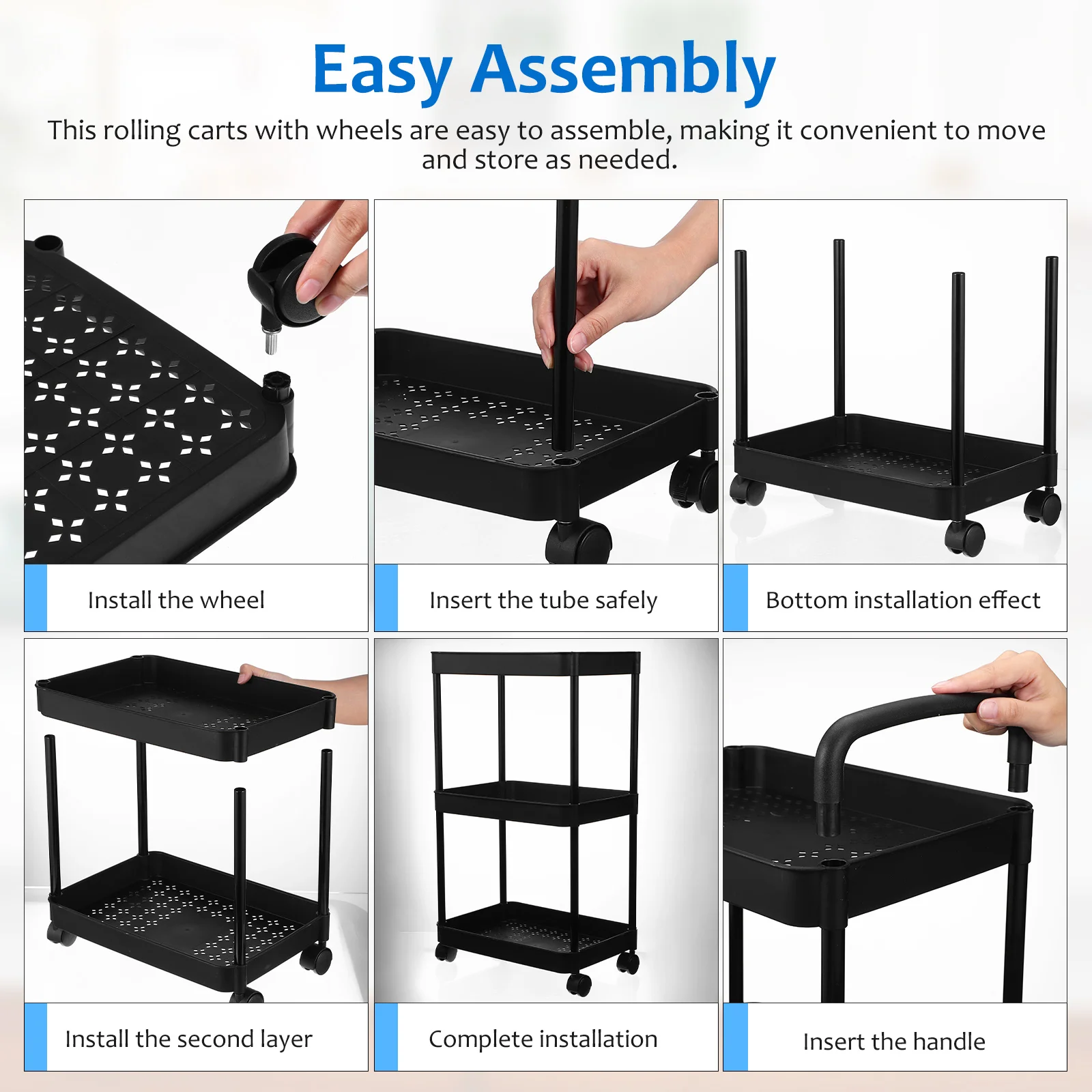 Easy Assembly

This rolling carts with wheels are easy to assemble, making it convenient to move and store as needed.

Install the wheel

Insert the tube safely

Bottom installation effect

Install the second layer

Complete installation

Insert the handle