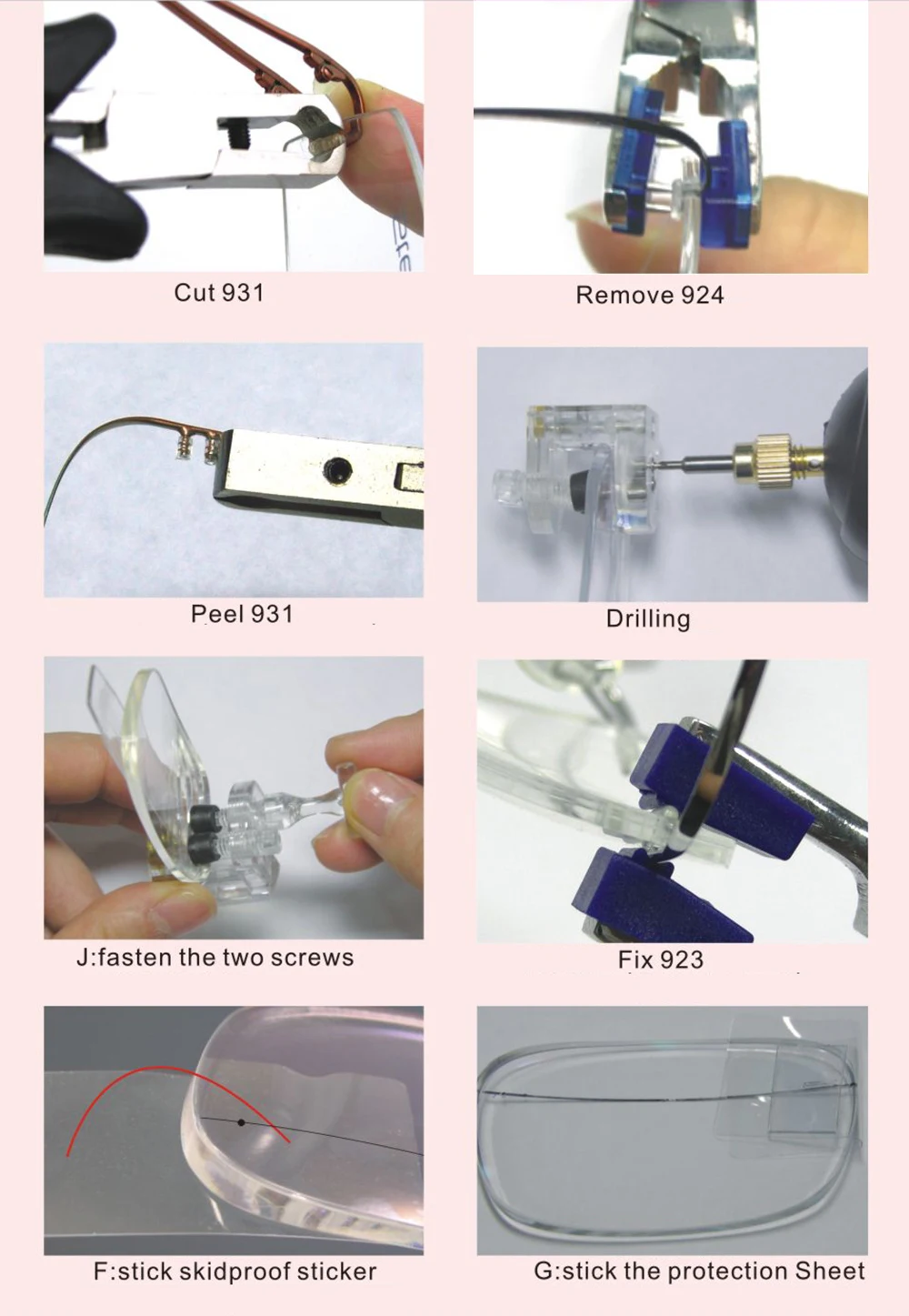 Cut 931

Remove 924

Peel 931

Drilling

J:fasten the two screws

Fix 923

F:stick skidproof sticker

G:stick the protection Sheet