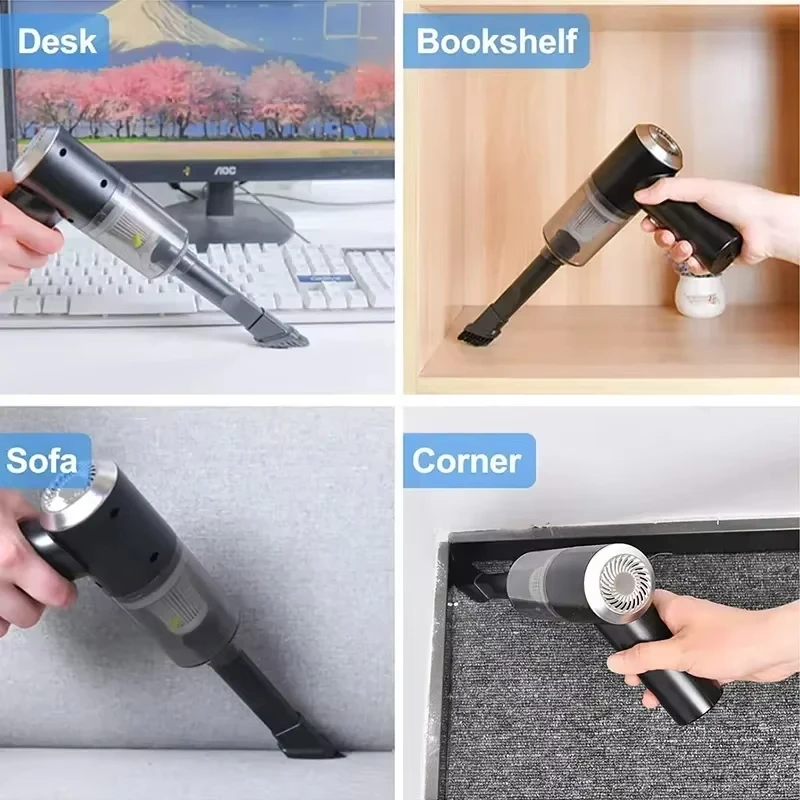 Desk

AOC

Bookshelf

Sofa

Corner