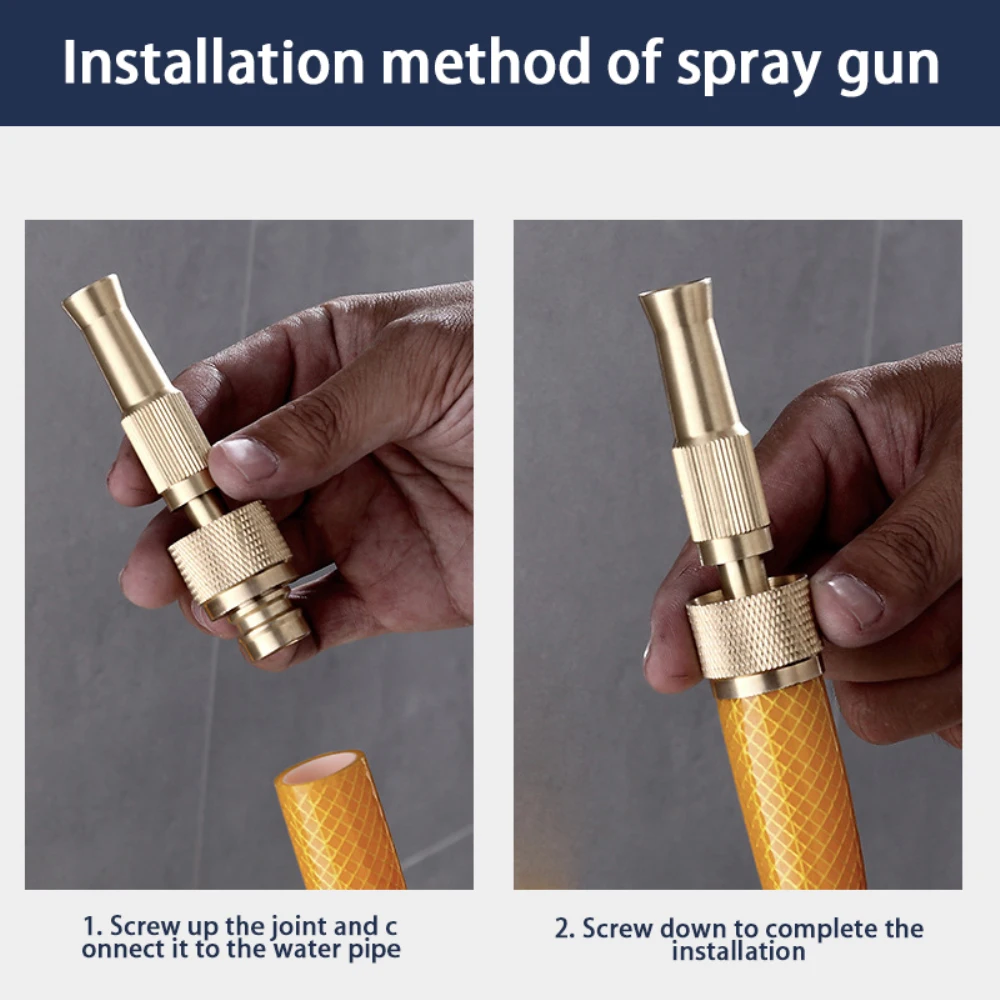 Installation method of spray gun

1. Screw up the joint and c onnect it to the water pipe

2. Screw down to complete the installation