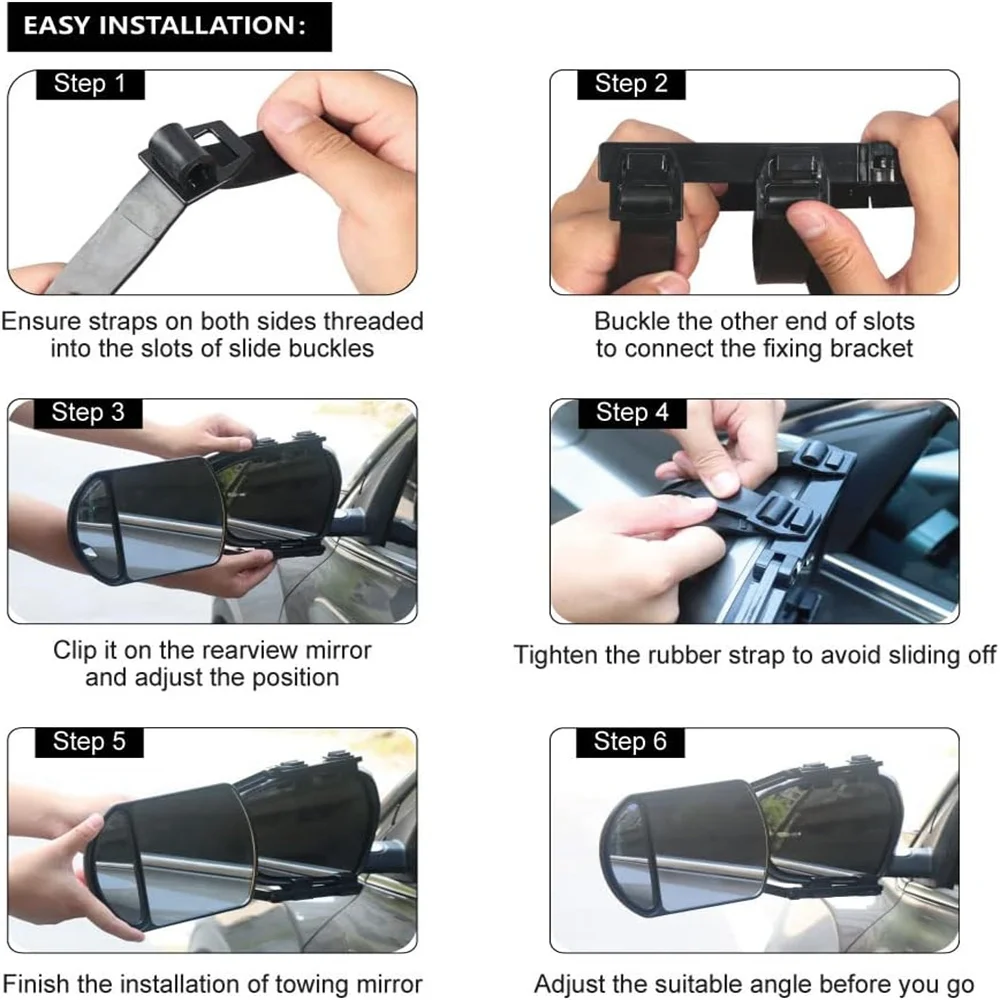 EASY INSTALLATION:

Step 1

Ensure straps on both sides threaded into the slots of slide buckles

Step 2

Buckle the other end of slots to connect the fixing bracket

Step 3

Clip it on the rearview mirror and adjust the position

Step 4

Tighten the rubber strap to avoid sliding off

Step 5

Finish the installation of towing mirror

Step 6

Adjust the suitable angle before you go