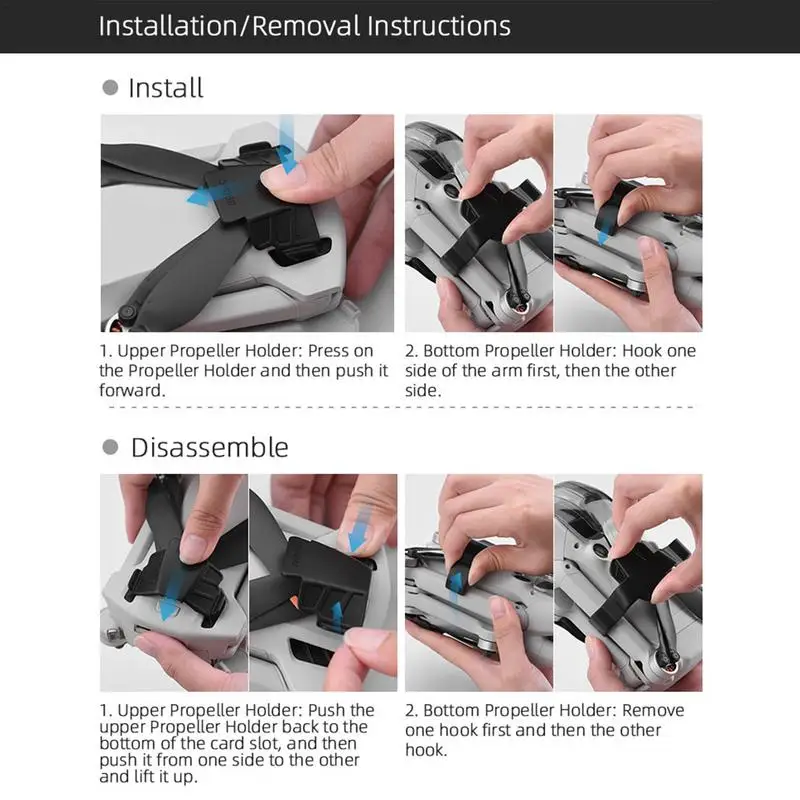 Installation/Removal Instructions

Install

1. Upper Propeller Holder: Press on the Propeller Holder and then push it forward.

2. Bottom Propeller Holder: Hook one side of the arm first, then the other side.

Disassemble

1. Upper Propeller Holder: Push the upper Propeller Holder back to the bottom of the card slot, and then push it from one side to the other and lift it up.

2. Bottom Propeller Holder: Remove one hook first and then the other hook.