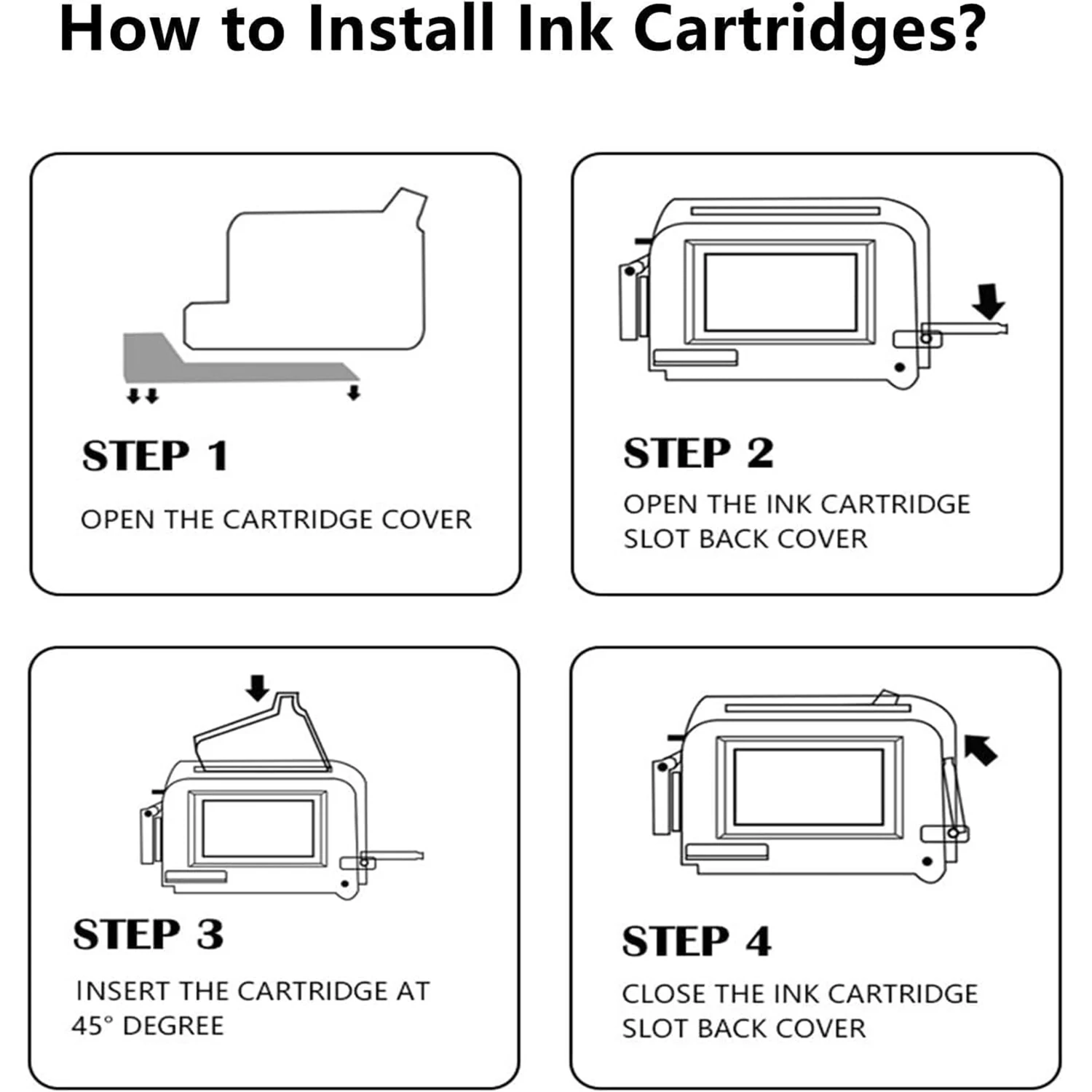 How to Install Ink Cartridges?

STEP 1
OPEN THE CARTRIDGE COVER

STEP 2
OPEN THE INK CARTRIDGE SLOT BACK COVER

STEP 3
INSERT THE CARTRIDGE AT 45° DEGREE

STEP 4
CLOSE THE INK CARTRIDGE SLOT BACK COVER