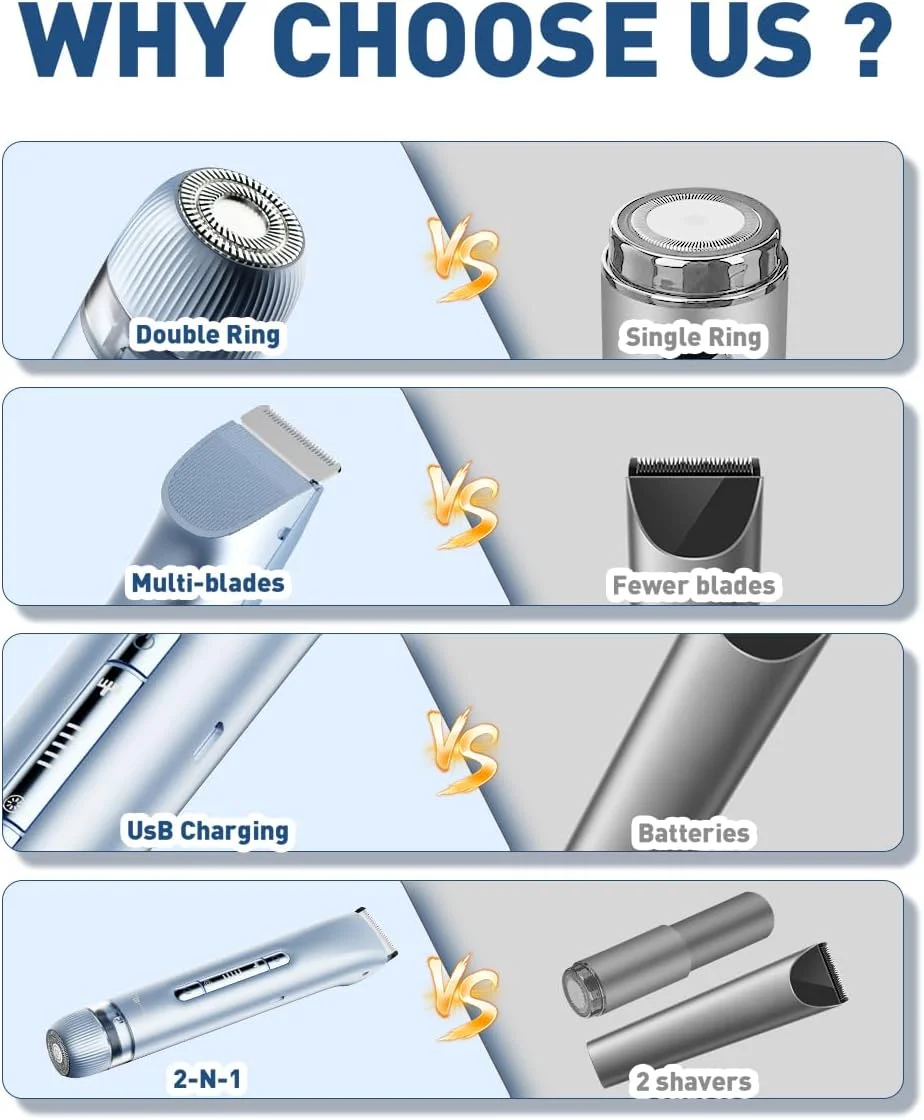 WHY CHOOSE US ?

Double Ring
VS
Single Ring

Multi-blades
VS
Fewer blades

UsB Charging
VS
Batteries

2-N-1
VS
2 shavers