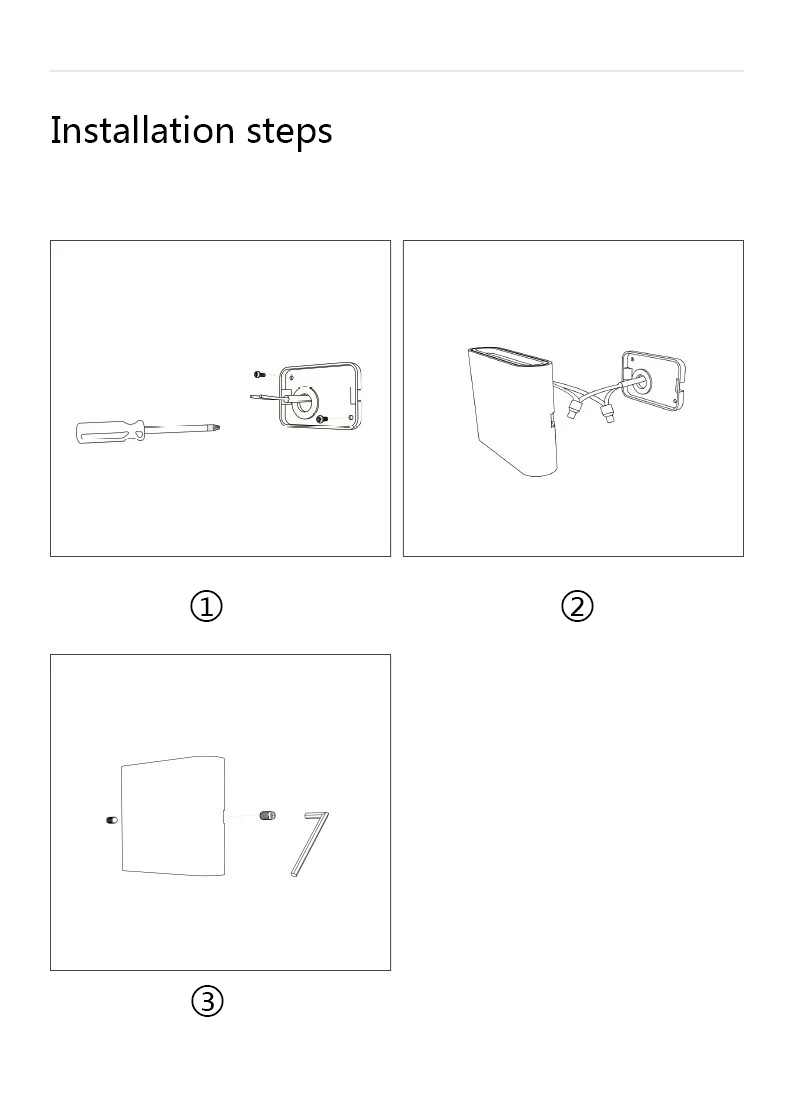 Installation steps

①

②

③