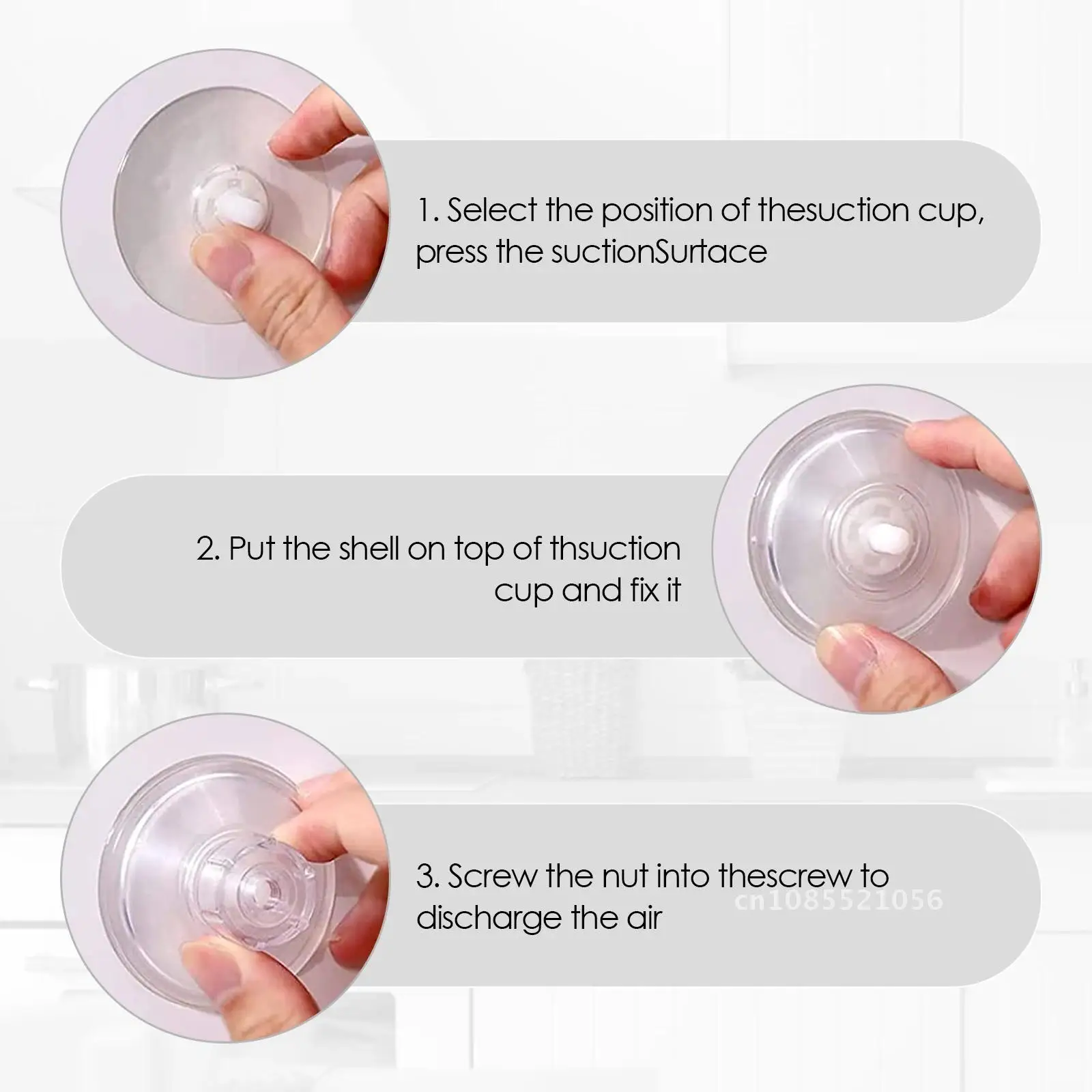 1. Select the position of thesuction cup, press the suctionSurtace

2. Put the shell on top of thsuction cup and fix it

3. Screw the nut into thescrew to discharge the air

cn1085521056