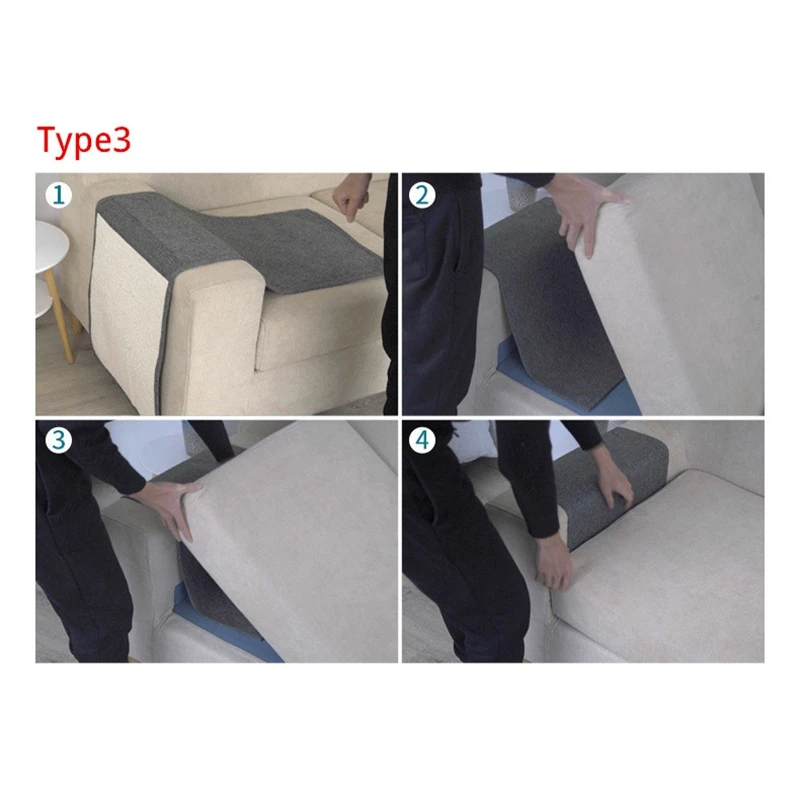 Type3

1

2

3

4