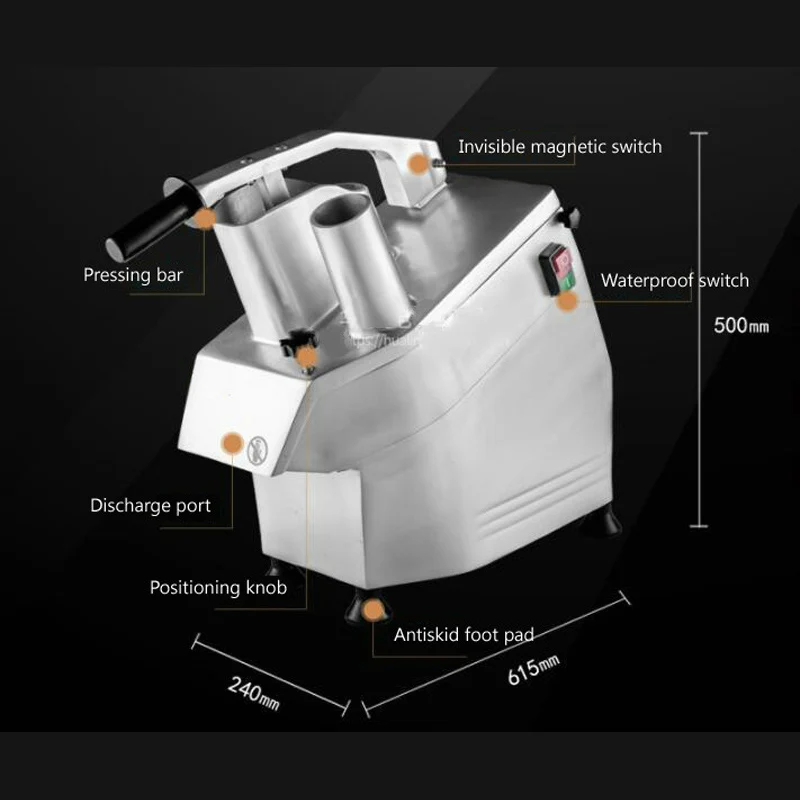 Invisible magnetic switch

Pressing bar

Waterproof switch

500mm

Discharge port

Positioning knob

Antiskid foot pad

240mm

615mm