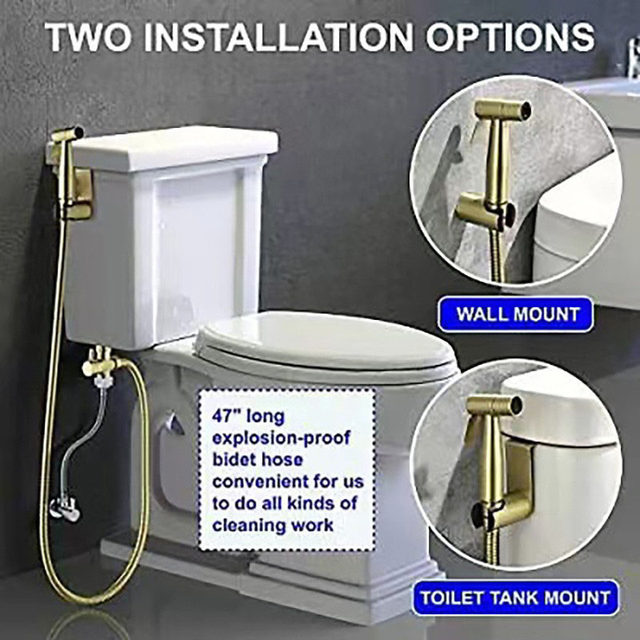 TWO INSTALLATION OPTIONS

WALL MOUNT

47" long explosion-proof bidet hose convenient for us to do all kinds of cleaning work

TOILET TANK MOUNT