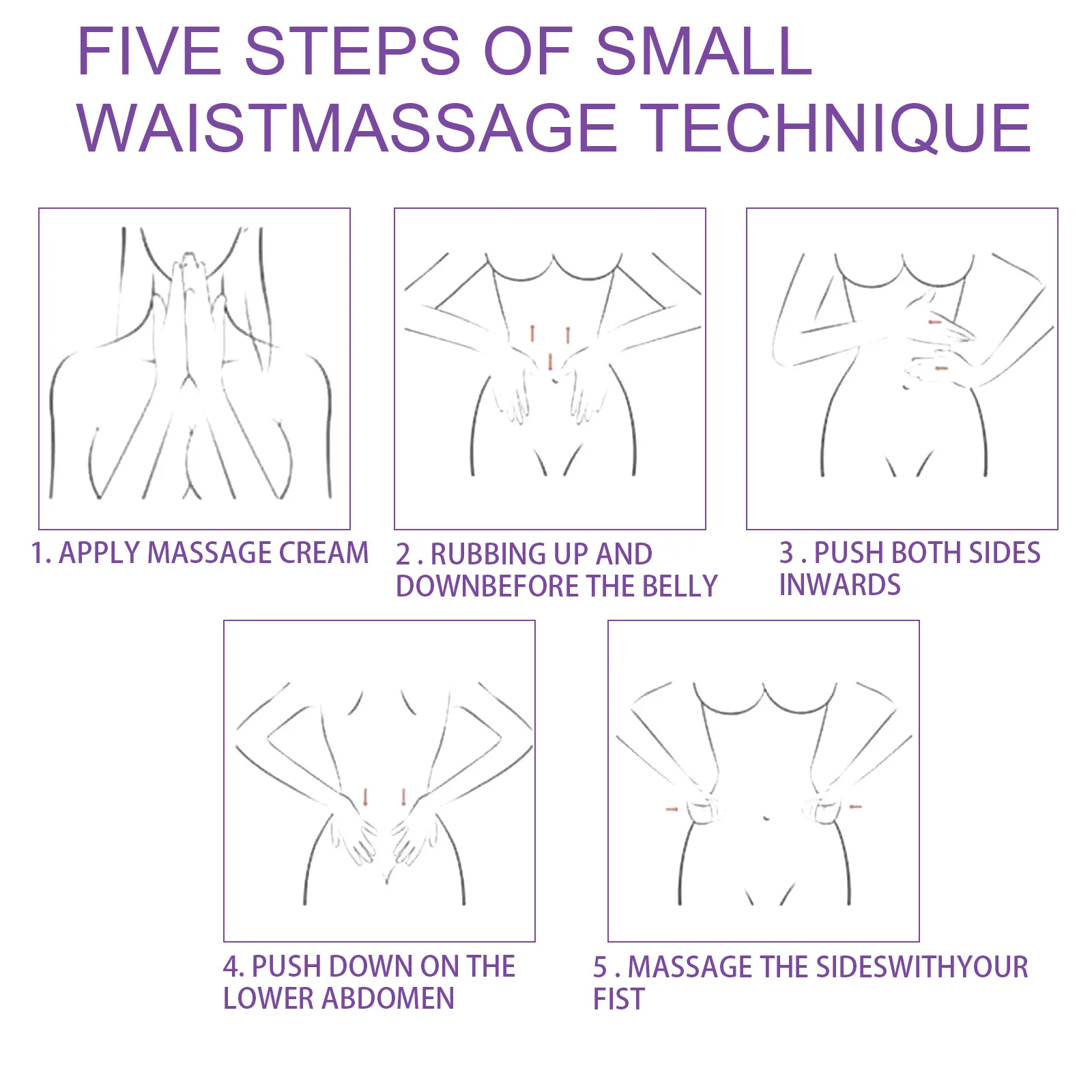 FIVE STEPS OF SMALL WAISTMASSAGE TECHNIQUE

1. APPLY MASSAGE CREAM

2 . RUBBING UP AND DOWNBEFORE THE BELLY

3 . PUSH BOTH SIDES INWARDS

4. PUSH DOWN ON THE LOWER ABDOMEN

5 . MASSAGE THE SIDESWITHYOUR FIST