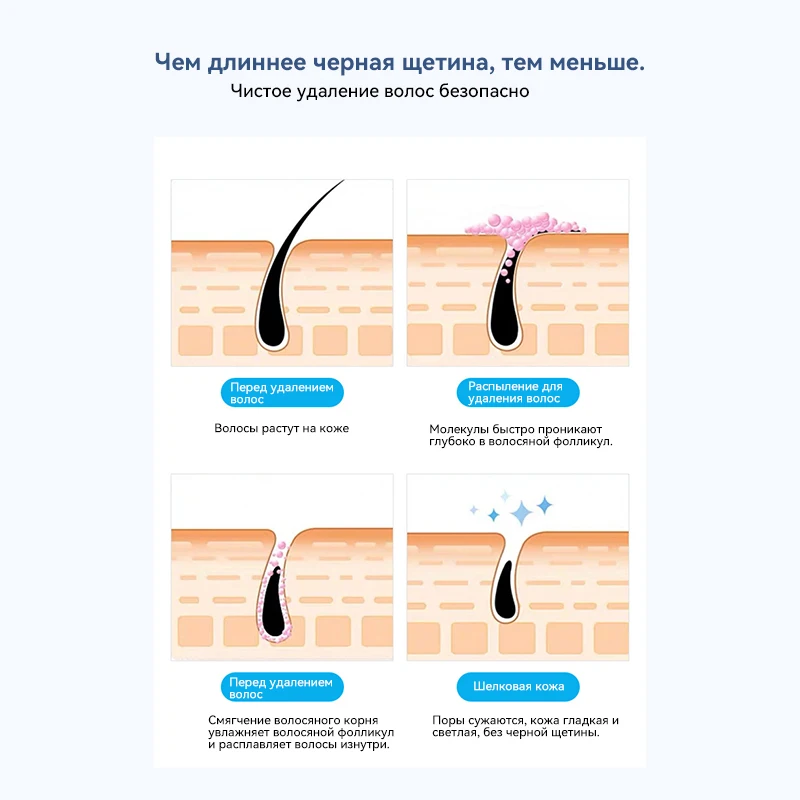 Чем длиннее черная щетина, тем меньше.
Чистое удаление волос безопасно

Перед удалением волос

Волосы растут на коже

Распыление для удаления волос

Молекулы быстро проникают глубоко в волосяной фолликул.

Перед удалением волос

Смягчение волосяного корня увлажняет волосяной фолликул и расплавляет волосы изнутри.

Шелковая кожа

Поры сужаются, кожа гладкая и светлая, без черной щетины.