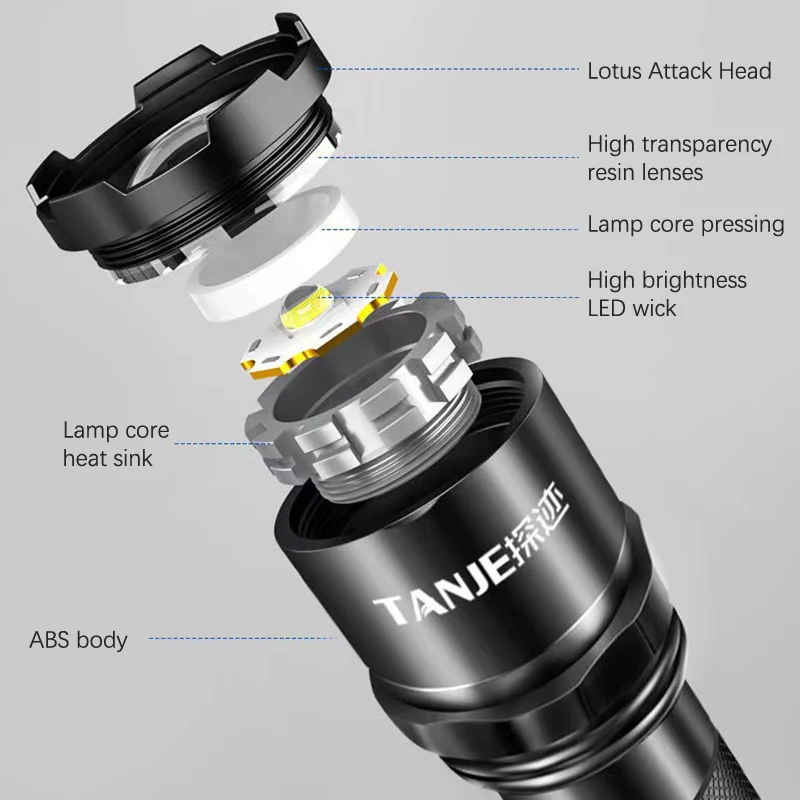 Lotus Attack Head

High transparency resin lenses

Lamp core pressing

High brightness LED wick

Lamp core heat sink

TANJE探迹

ABS body