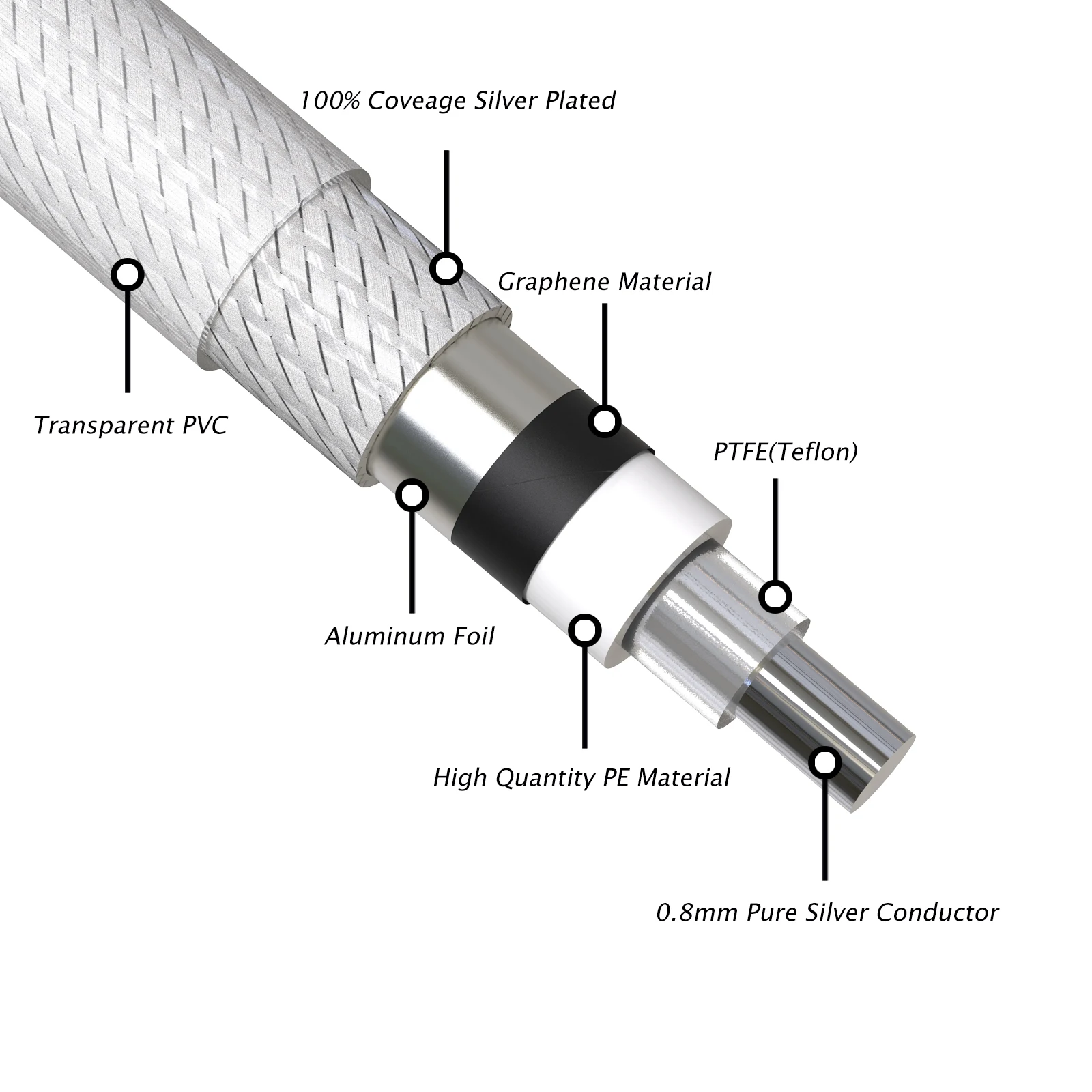 100% Coveage Silver Plated

Graphene Material

Transparent PVC

PTFE(Teflon)

Aluminum Foil

High Quantity PE Material

0.8mm Pure Silver Conductor