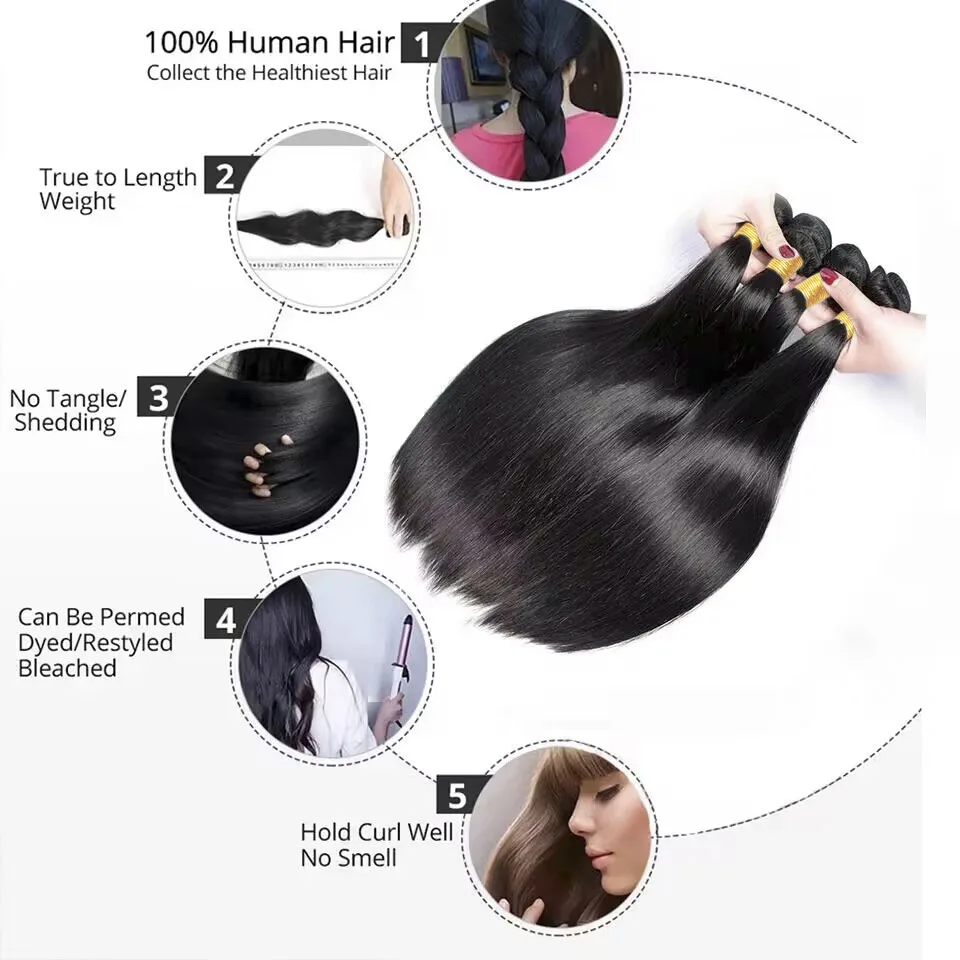 100% Human Hair 1
Collect the Healthiest Hair

True to Length 2
Weight

No Tangle/ 3
Shedding

Can Be Permed 4
Dyed/Restyled
Bleached

5
Hold Curl Well
No Smell