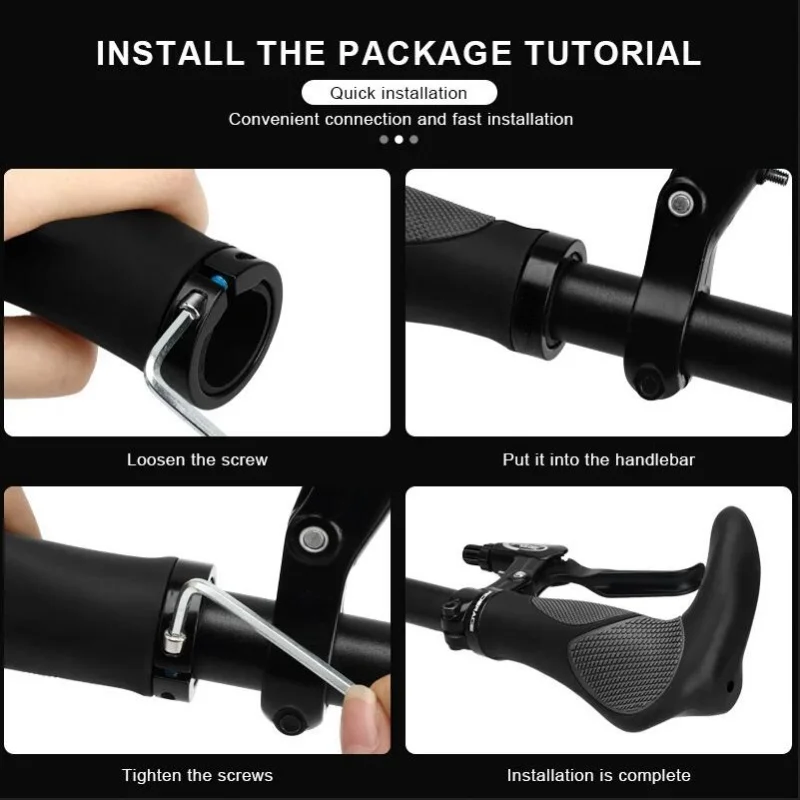 INSTALL THE PACKAGE TUTORIAL

Quick installation

Convenient connection and fast installation

Loosen the screw

Put it into the handlebar

Tighten the screws

Installation is complete