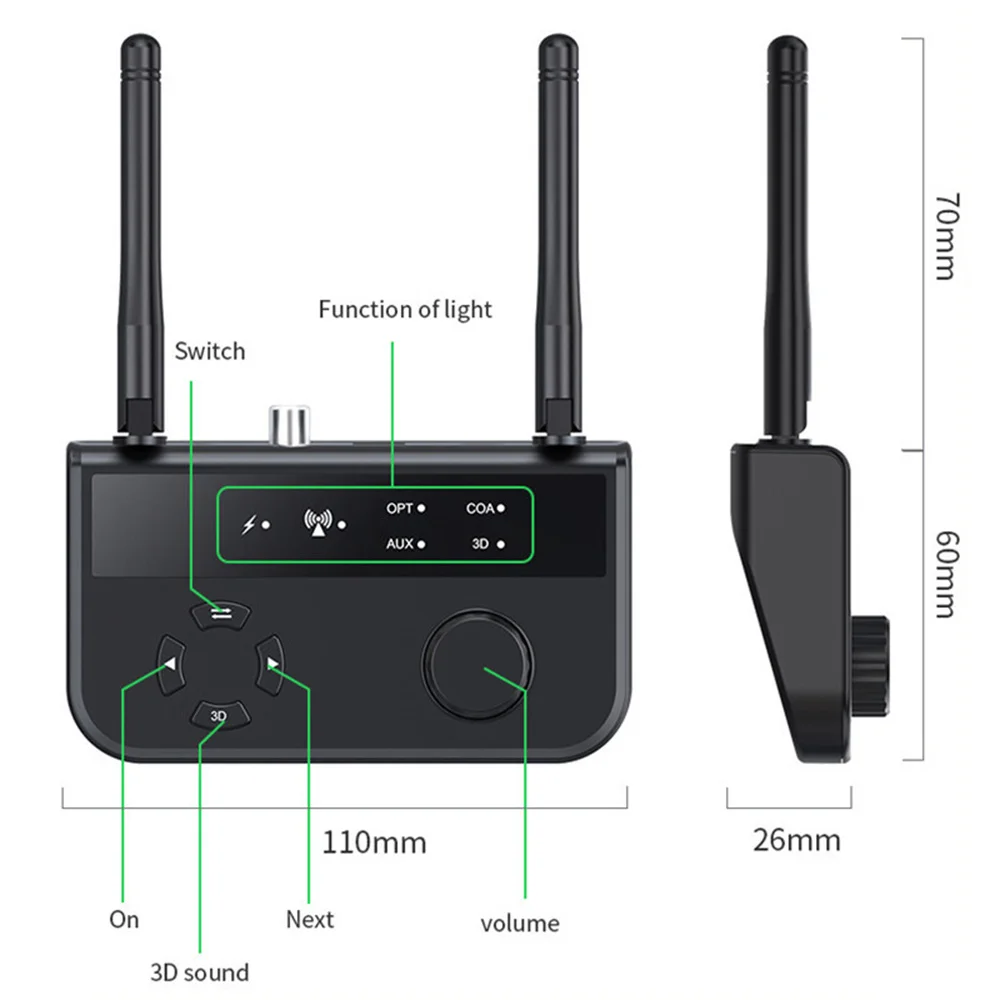 Function of light

Switch

OPT
COA
AUX
3D

3D

70mm

60mm

110mm

26mm

On

Next

volume

3D sound